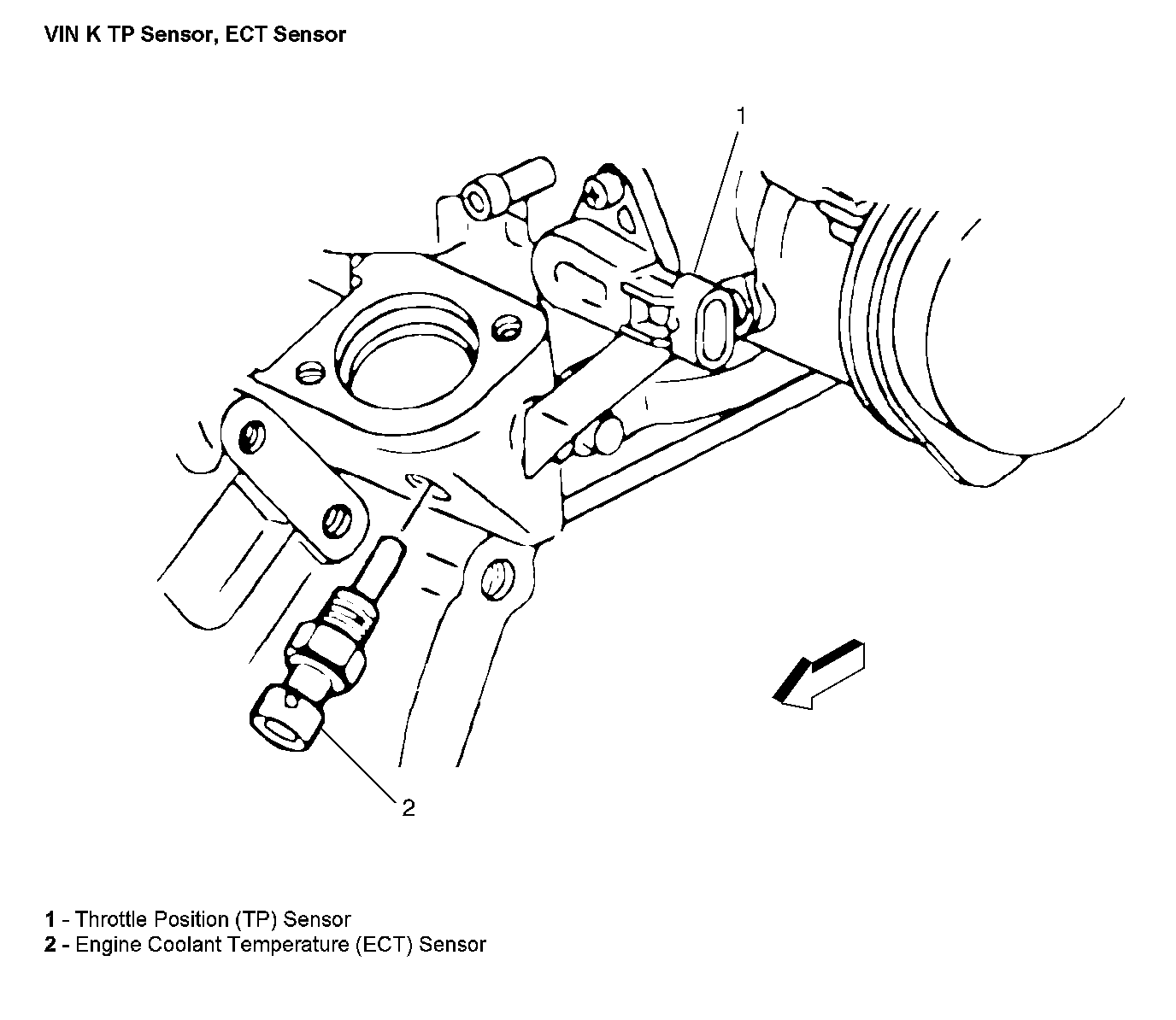 VIN K TP Sensor, ECT Sensor

1

2

1 - Throttle Position (TP) Sensor
2 - Engine Coolant Temperature (ECT) Sensor