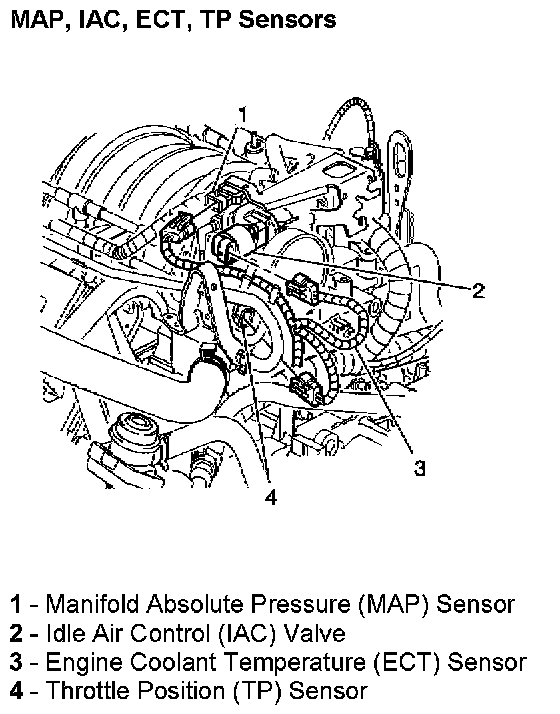 MAP, IAC, ECT, TP Sensors

1

2

3

4

1 - Manifold Absolute Pressure (MAP) Sensor
2 - Idle Air Control (IAC) Valve
3 - Engine Coolant Temperature (ECT) Sensor
4 - Throttle Position (TP) Sensor