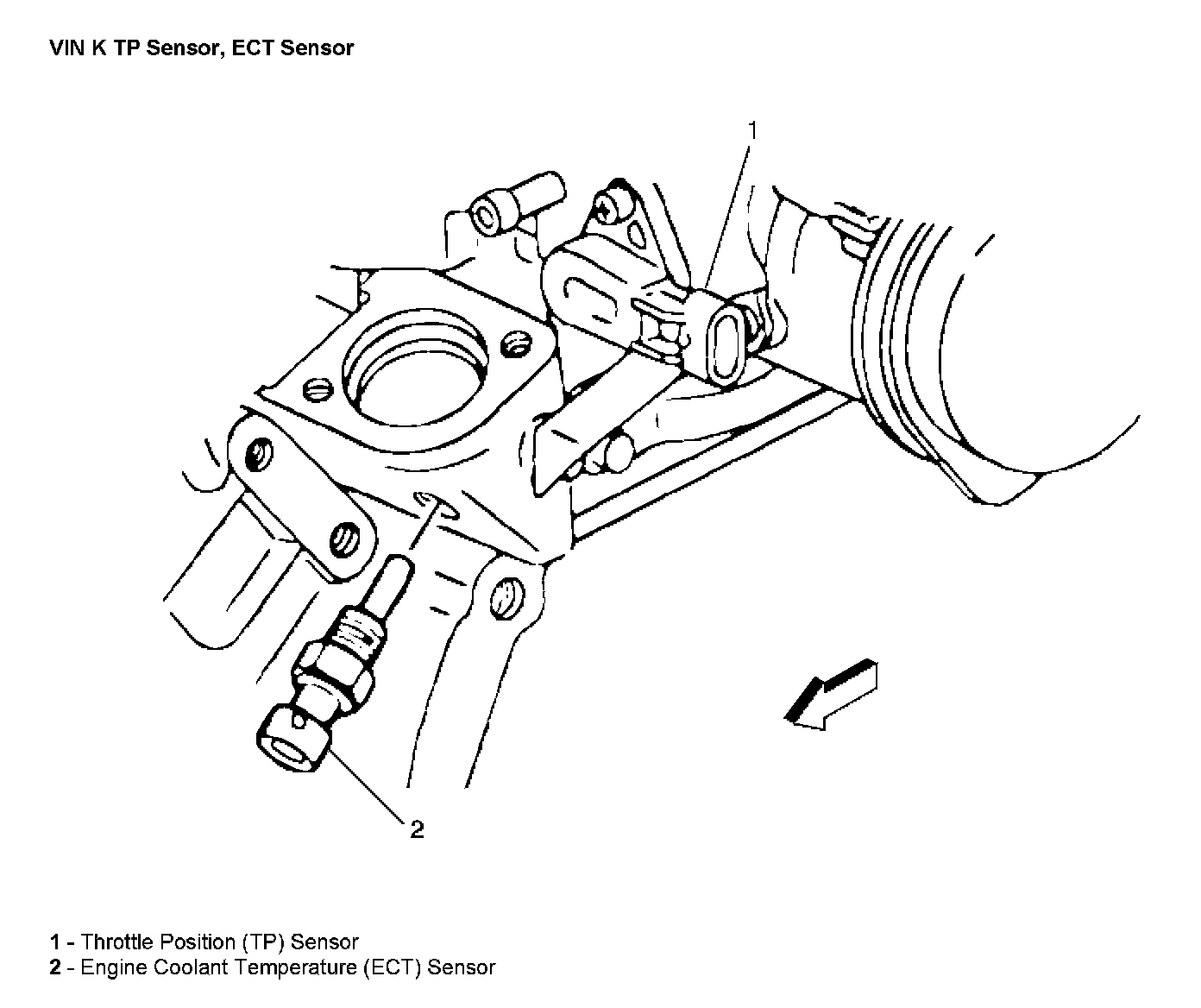 VIN K TP Sensor, ECT Sensor

1

2

1 - Throttle Position (TP) Sensor
2 - Engine Coolant Temperature (ECT) Sensor