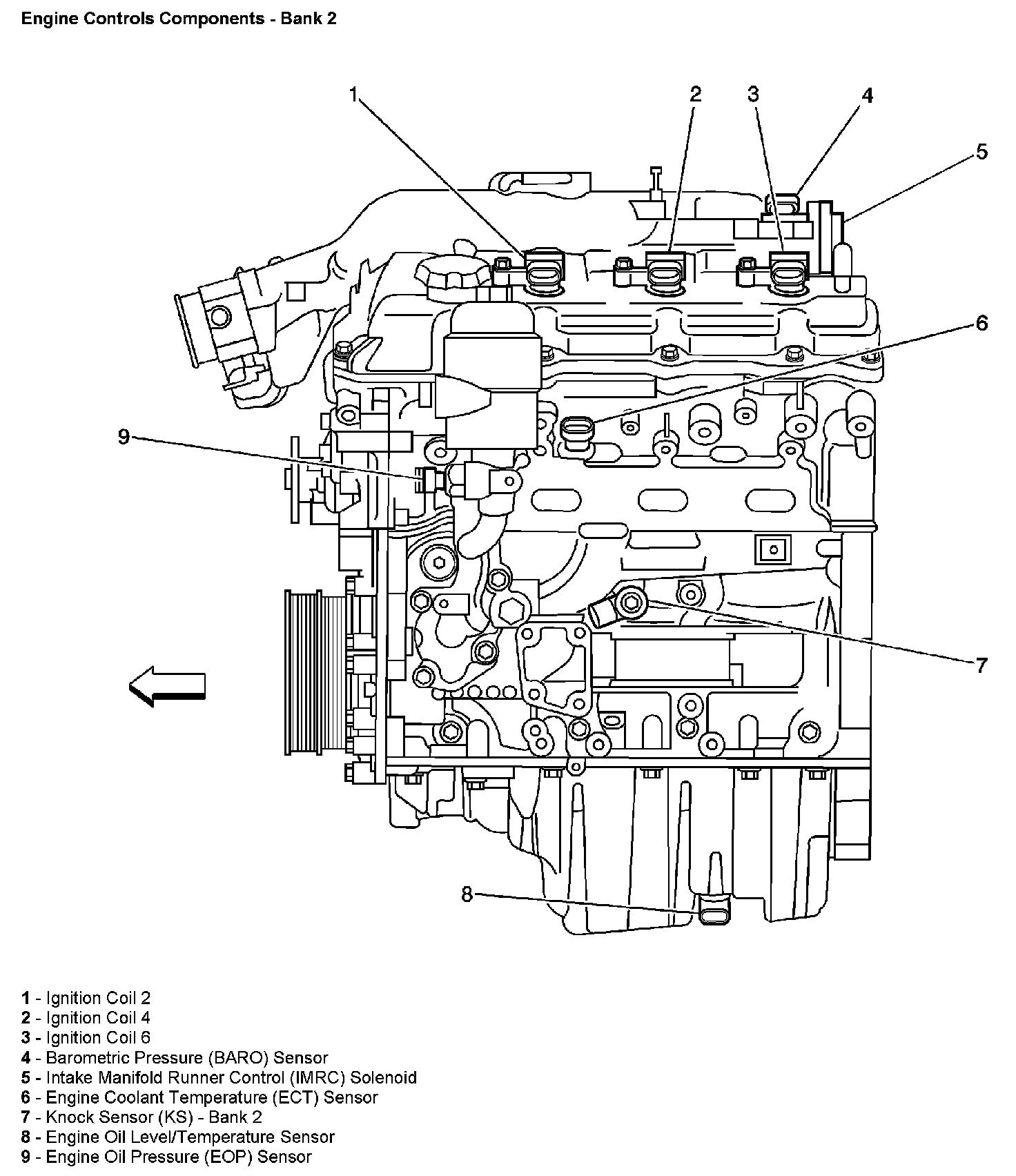 Engine Controls Components - Bank 2

1
2
3
4
5
6
9
7
8

1 - Ignition Coil 2
2 - Ignition Coil 4
3 - Ignition Coil 6
4 - Barometric Pressure (BARO) Sensor
5 - Intake Manifold Runner Control (IMRC) Solenoid
6 - Engine Coolant Temperature (ECT) Sensor
7 - Knock Sensor (KS) - Bank 2
8 - Engine Oil Level/Temperature Sensor
9 - Engine Oil Pressure (EOP) Sensor