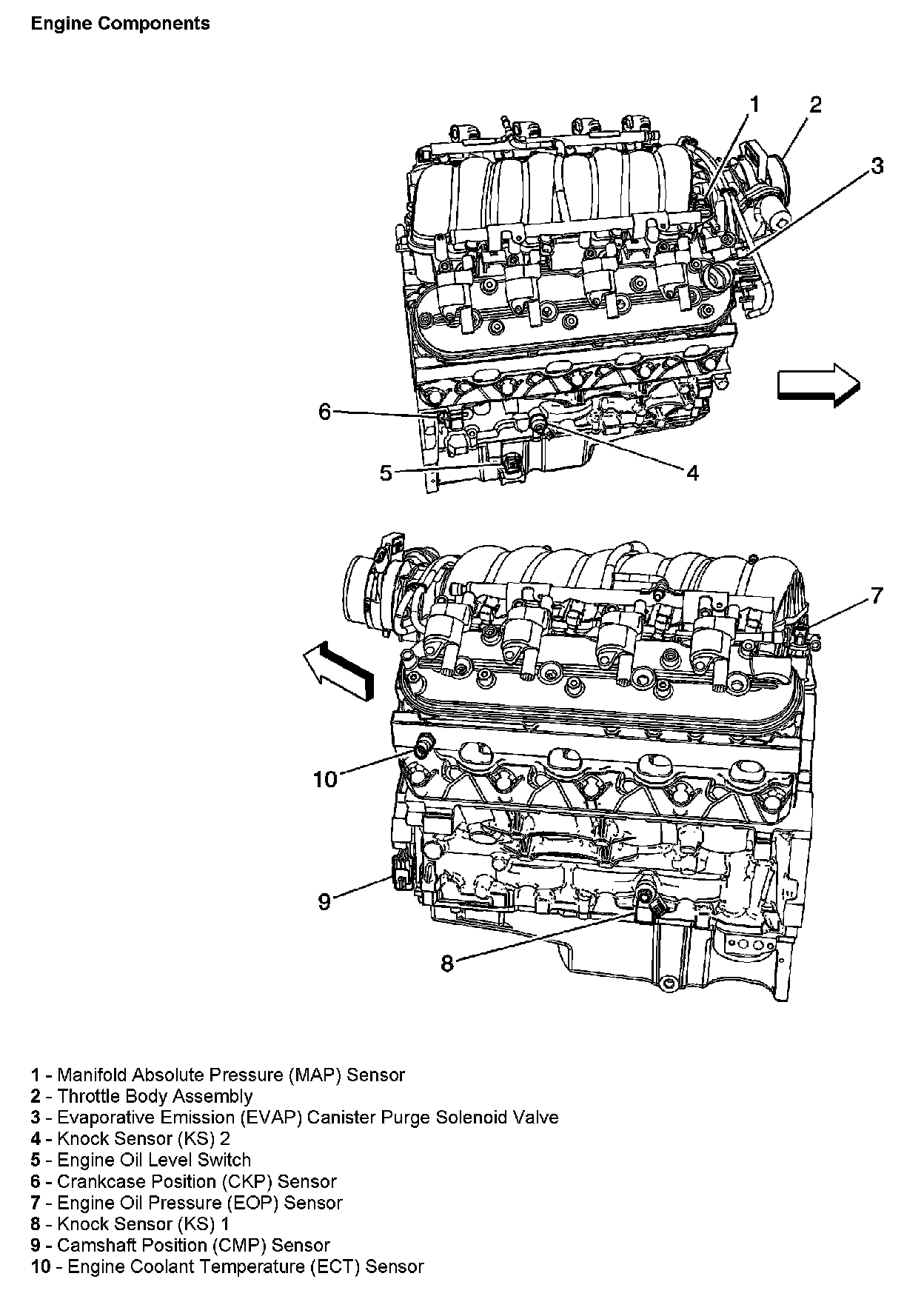 Engine Components

1
2
3
6
5
4
7
10
9
8

1 - Manifold Absolute Pressure (MAP) Sensor
2 - Throttle Body Assembly
3 - Evaporative Emission (EVAP) Canister Purge Solenoid Valve
4 - Knock Sensor (KS) 2
5 - Engine Oil Level Switch
6 - Crankcase Position (CKP) Sensor
7 - Engine Oil Pressure (EOP) Sensor
8 - Knock Sensor (KS) 1
9 - Camshaft Position (CMP) Sensor
10 - Engine Coolant Temperature (ECT) Sensor