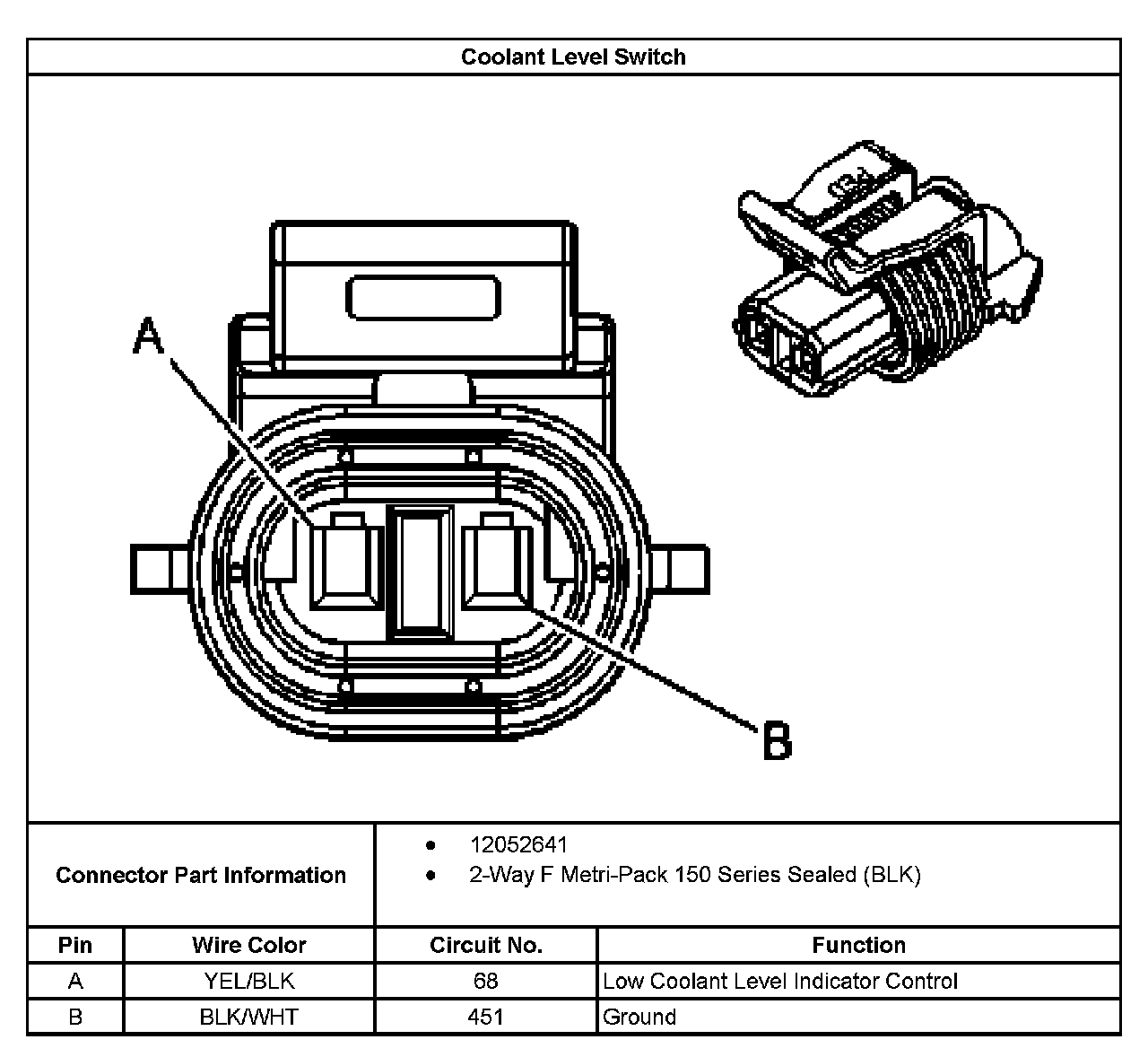 Coolant Level Switch

A

B

Connector Part Information

- 12052641
- 2-Way F Metri-Pack 150 Series Sealed (BLK)

| Pin | Wire Color | Circuit No. | Function |
|---|---|---|---|
| A | YEL/BLK | 68 | Low Coolant Level Indicator Control |
| B | BLK/WHT | 451 | Ground |