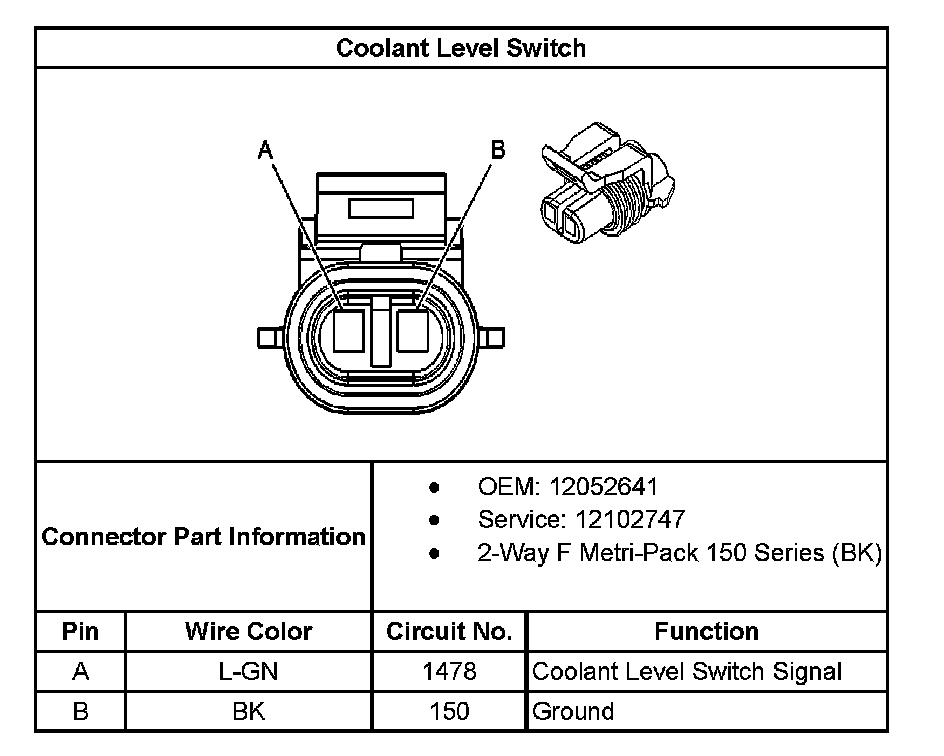 Coolant Level Switch

A

B

Connector Part Information

- OEM: 12052641
- Service: 12102747
- 2-Way F Metri-Pack 150 Series (BK)

| Pin | Wire Color | Circuit No. | Function |
|---|---|---|---|
| A | L-GN | 1478 | Coolant Level Switch Signal |
| B | BK | 150 | Ground |