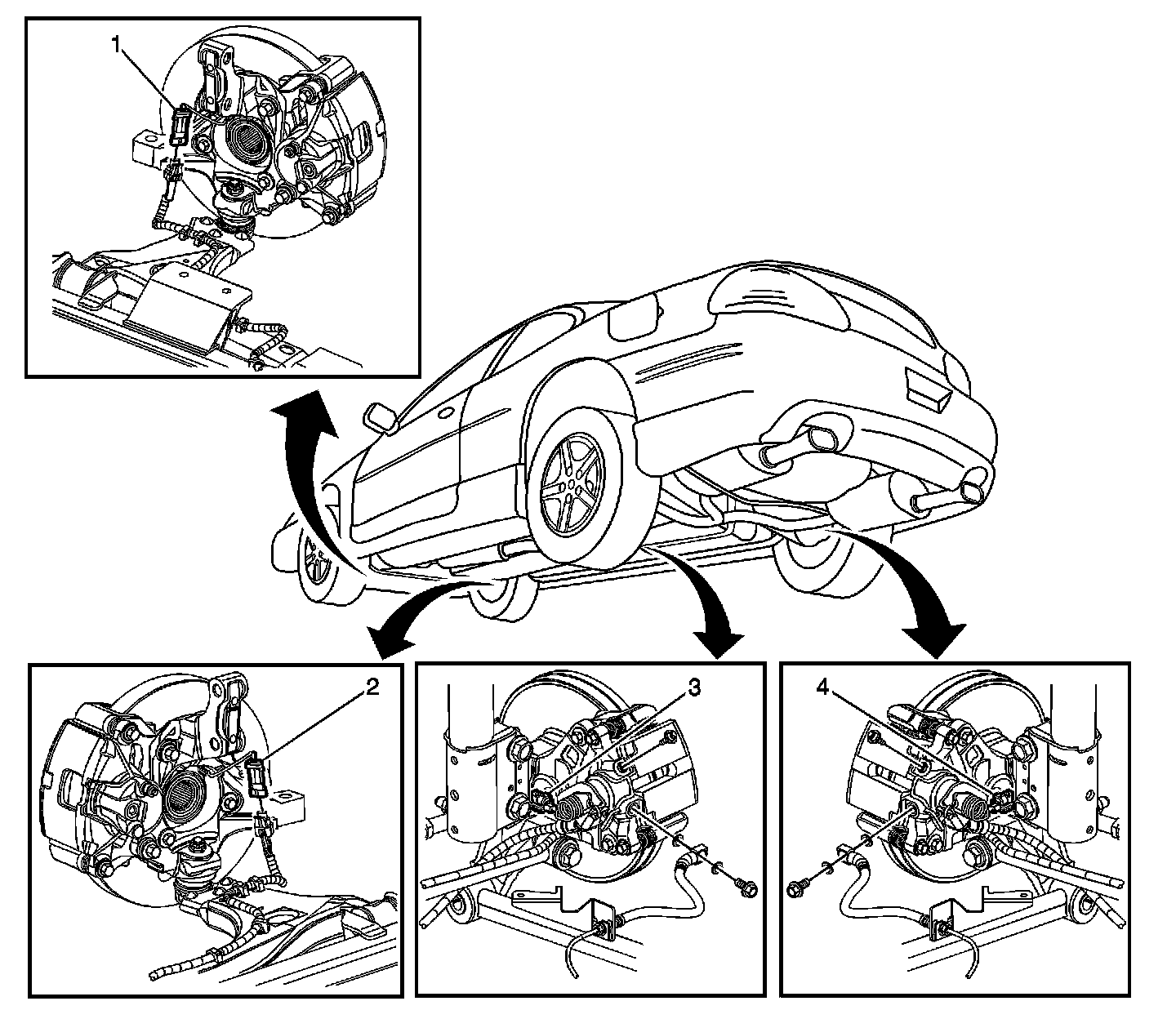 1

2

3

4