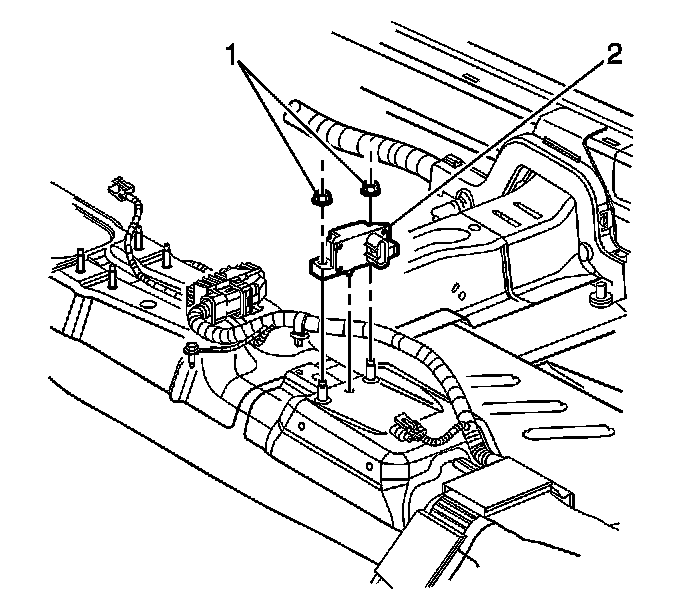 1
2