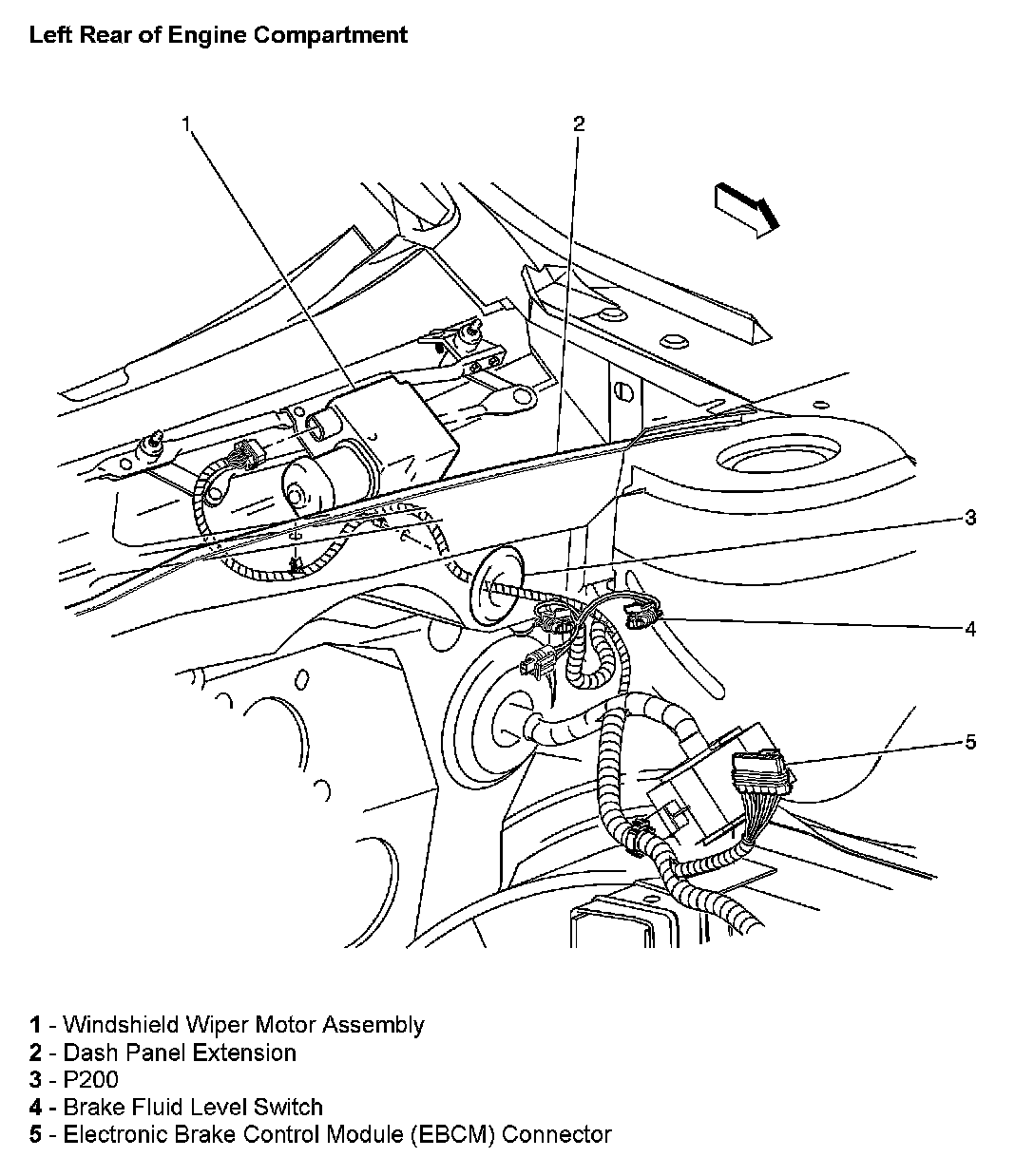 Left Rear of Engine Compartment

1

2

3

4

5

1 - Windshield Wiper Motor Assembly
2 - Dash Panel Extension
3 - P200
4 - Brake Fluid Level Switch
5 - Electronic Brake Control Module (EBCM) Connector