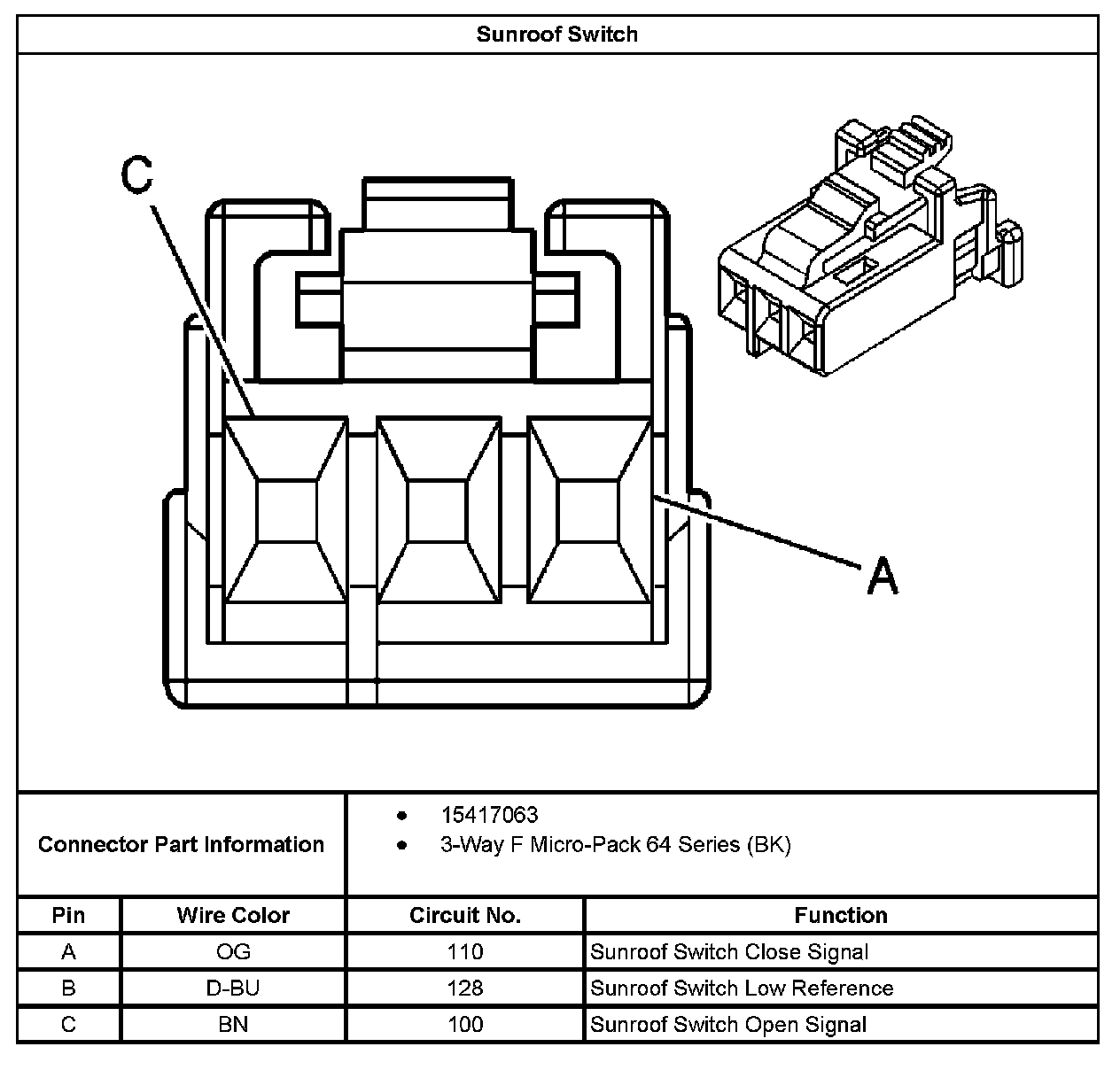 Sunroof Switch

C

A

Connector Part Information

- 15417063
- 3-Way F Micro-Pack 64 Series (BK)

| Pin | Wire Color | Circuit No. | Function |
|---|---|---|---|
| A | OG | 110 | Sunroof Switch Close Signal |
| B | D-BU | 128 | Sunroof Switch Low Reference |
| C | BN | 100 | Sunroof Switch Open Signal |