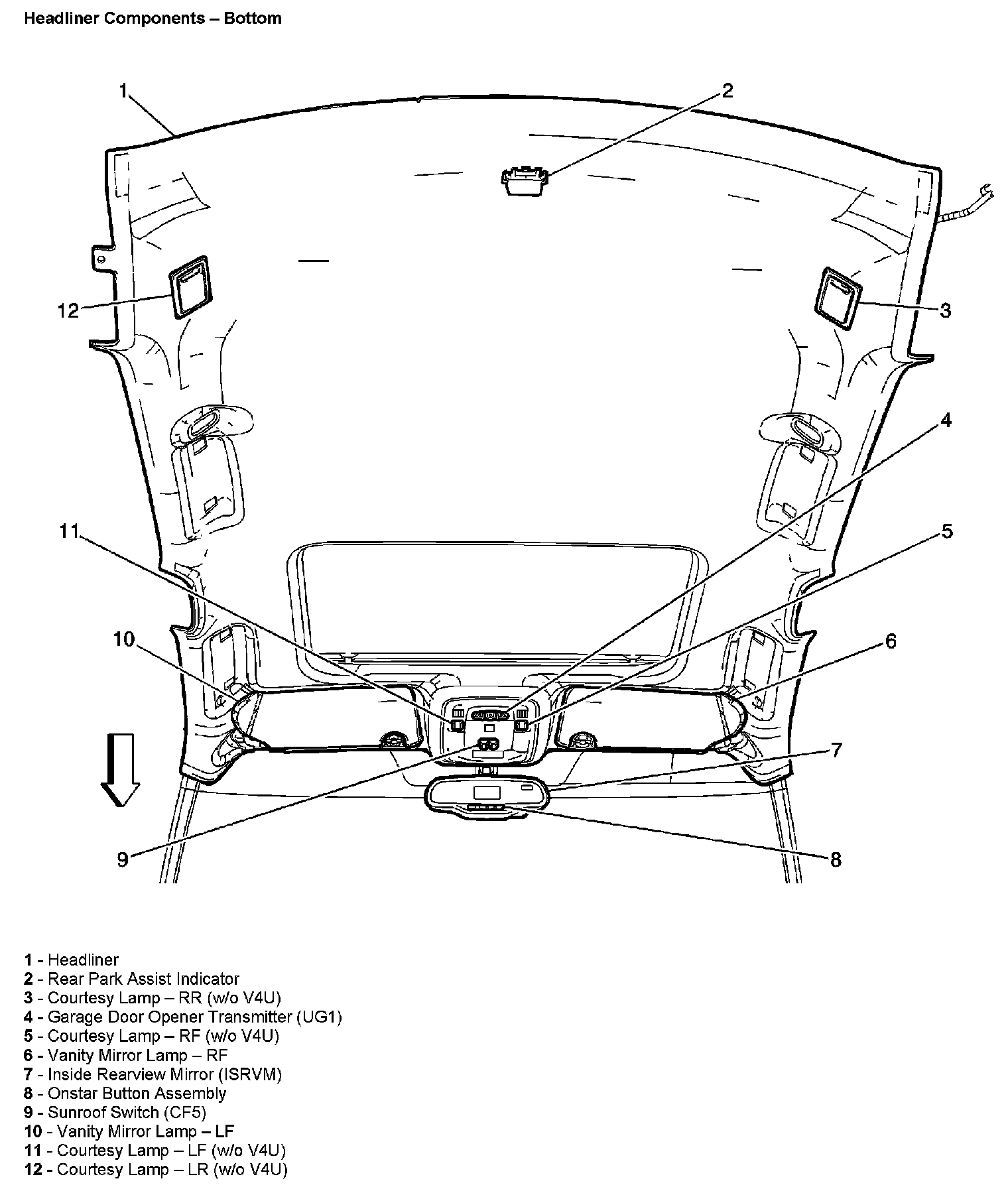 Headliner Components – Bottom

1
2
12
3
4
11
5
10
6
7
9
8

1 - Headliner
2 - Rear Park Assist Indicator
3 - Courtesy Lamp – RR (w/o V4U)
4 - Garage Door Opener Transmitter (UG1)
5 - Courtesy Lamp – RF (w/o V4U)
6 - Vanity Mirror Lamp – RF
7 - Inside Rearview Mirror (ISRVM)
8 - Onstar Button Assembly
9 - Sunroof Switch (CF5)
10 - Vanity Mirror Lamp – LF
11 - Courtesy Lamp – LF (w/o V4U)
12 - Courtesy Lamp – LR (w/o V4U)