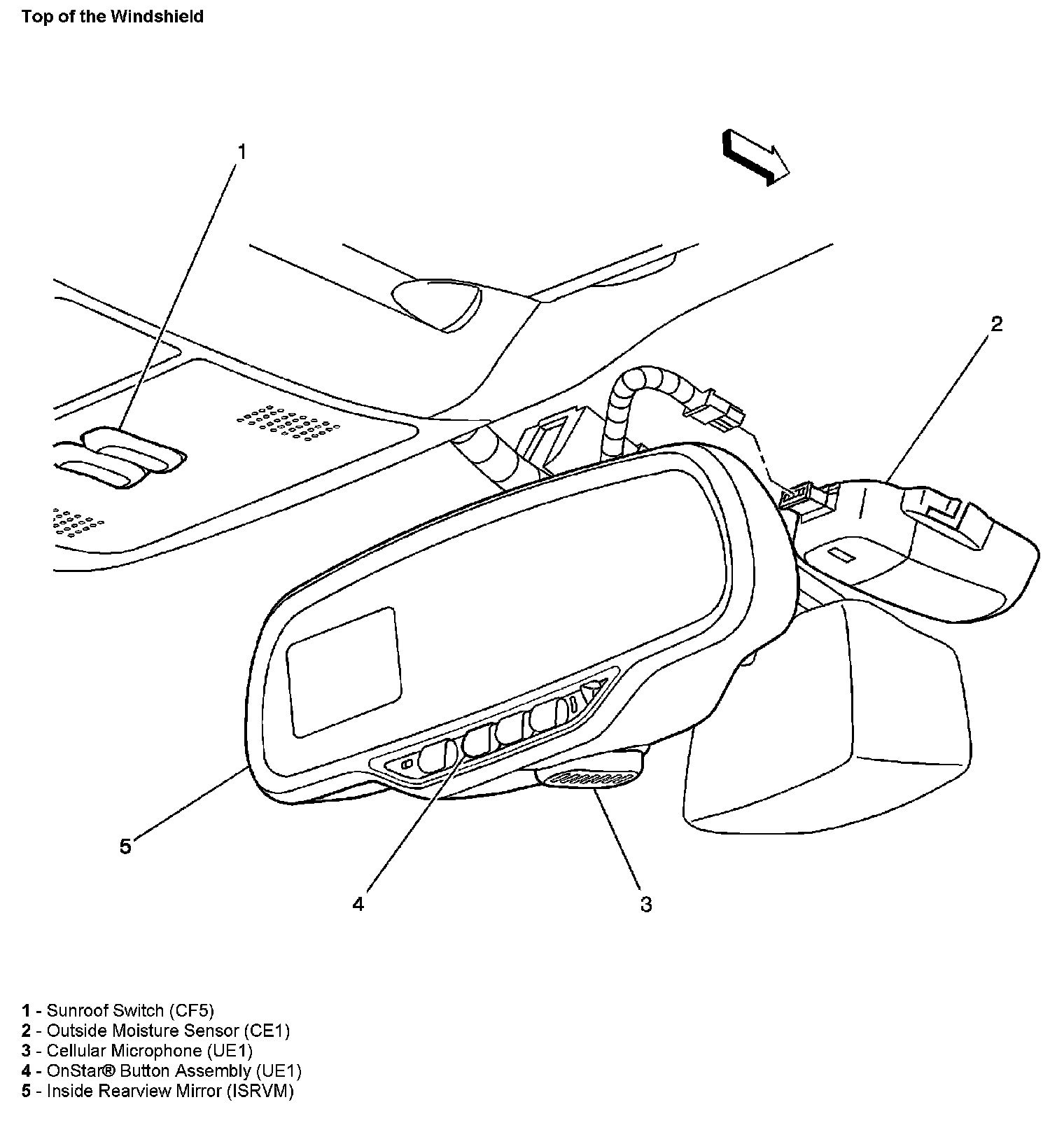 Top of the Windshield

1

2

5

4

3

1 - Sunroof Switch (CF5)
2 - Outside Moisture Sensor (CE1)
3 - Cellular Microphone (UE1)
4 - OnStar® Button Assembly (UE1)
5 - Inside Rearview Mirror (ISRVM)