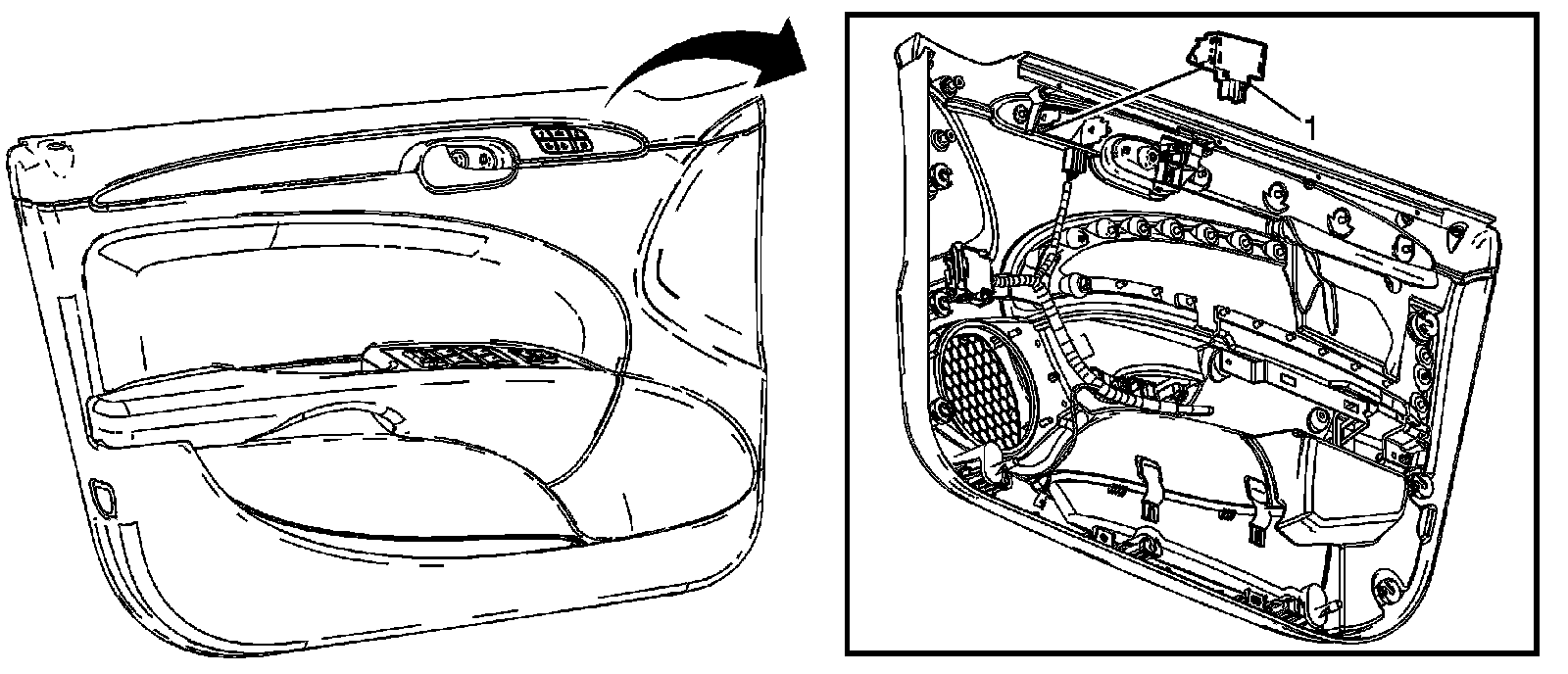 1