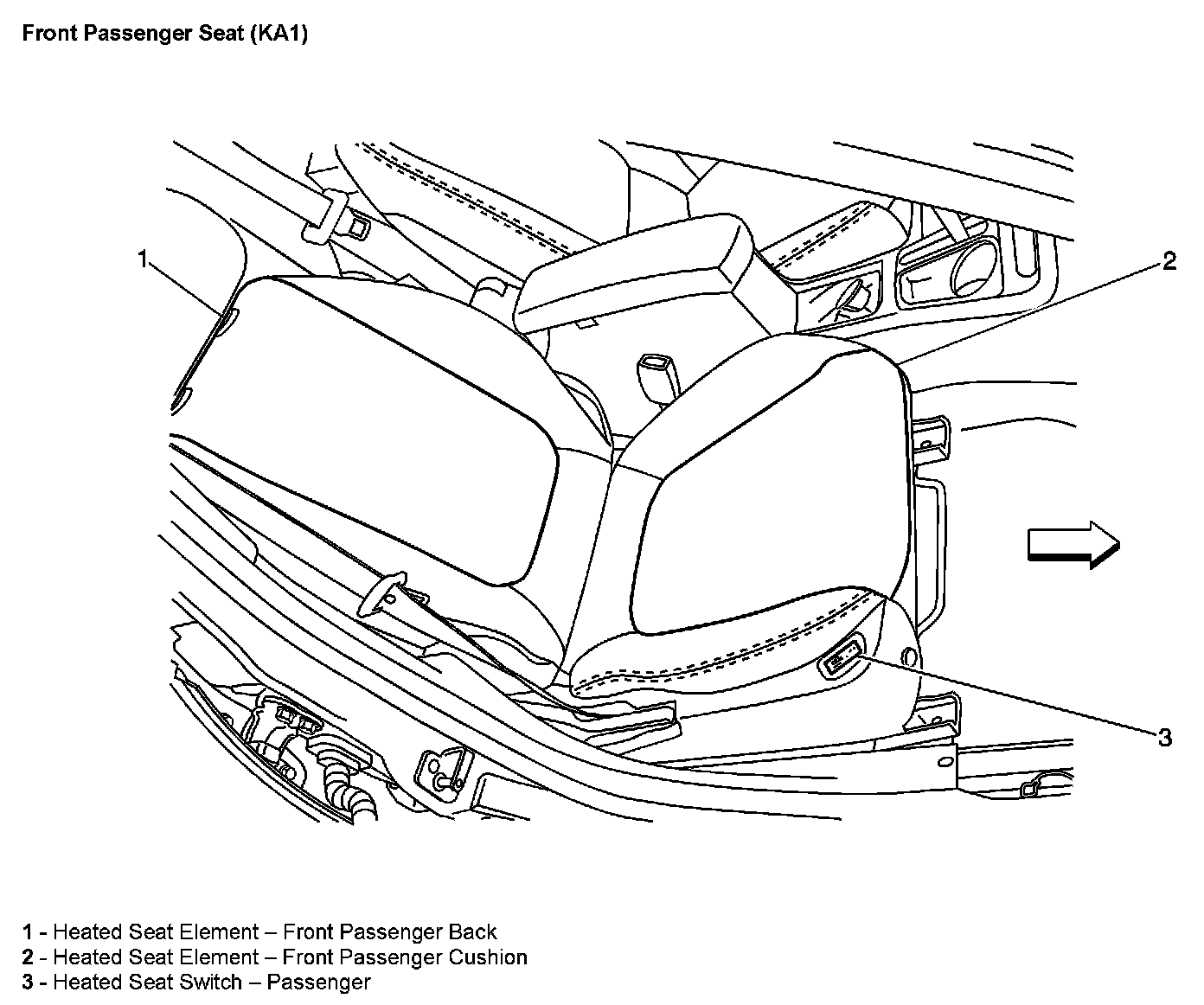 Front Passenger Seat (KA1)

1

2

3

1 - Heated Seat Element – Front Passenger Back
2 - Heated Seat Element – Front Passenger Cushion
3 - Heated Seat Switch – Passenger