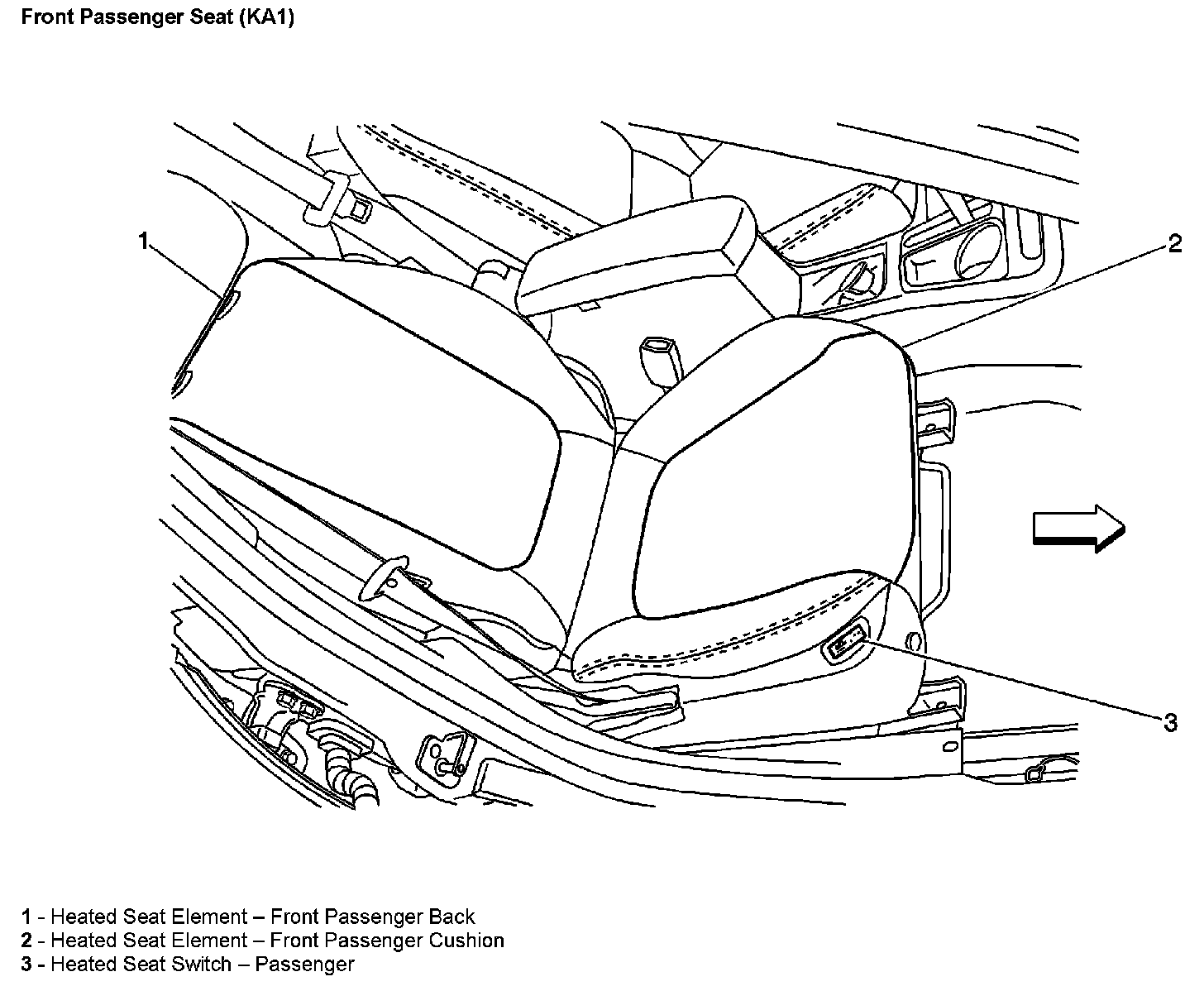 Front Passenger Seat (KA1)

1

2

3

1 - Heated Seat Element – Front Passenger Back
2 - Heated Seat Element – Front Passenger Cushion
3 - Heated Seat Switch – Passenger