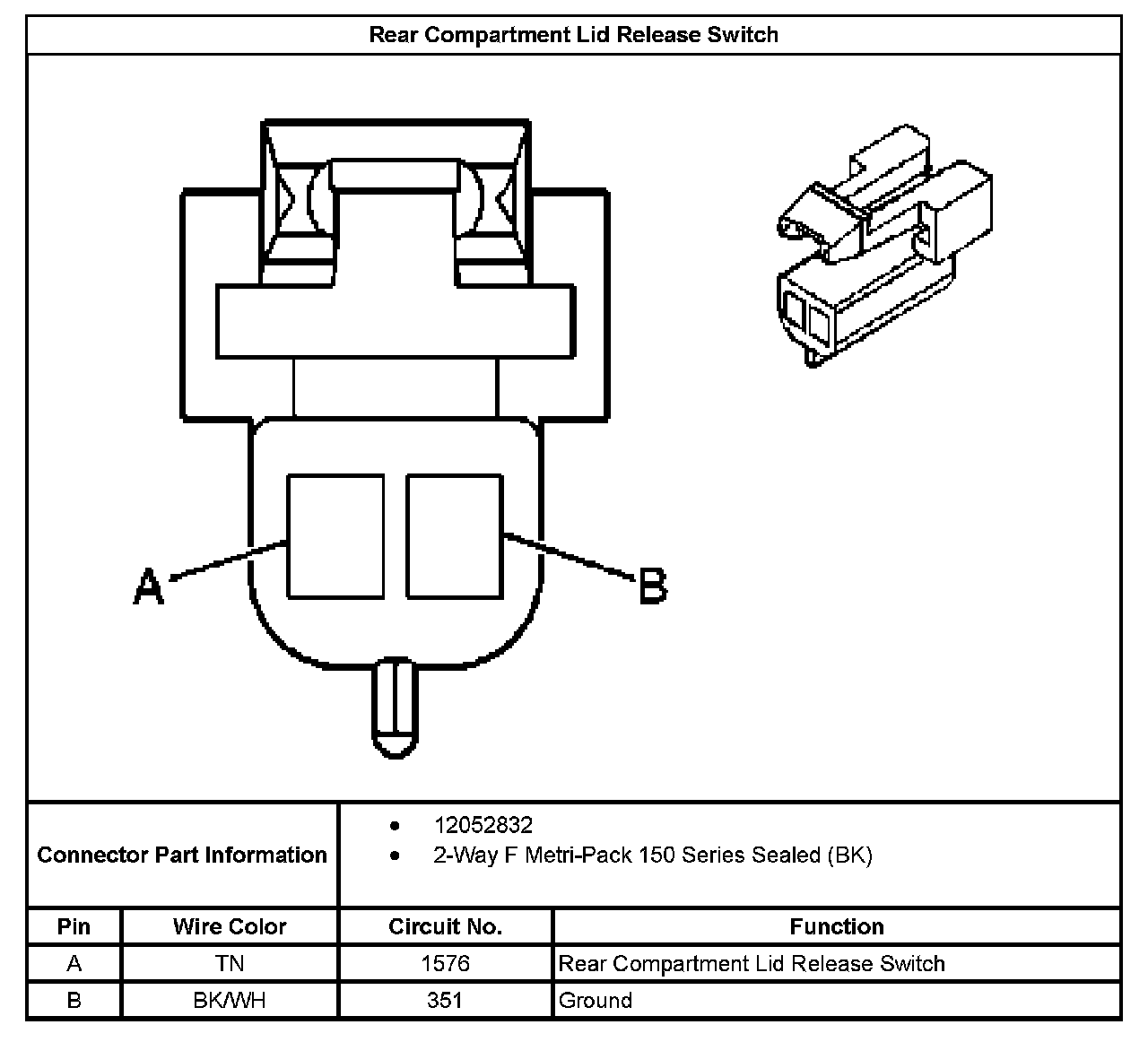 Rear Compartment Lid Release Switch

A

B

Connector Part Information

- 12052832
- 2-Way F Metri-Pack 150 Series Sealed (BK)

| Pin | Wire Color | Circuit No. | Function |
|---|---|---|---|
| A | TN | 1576 | Rear Compartment Lid Release Switch |
| B | BK/WH | 351 | Ground |