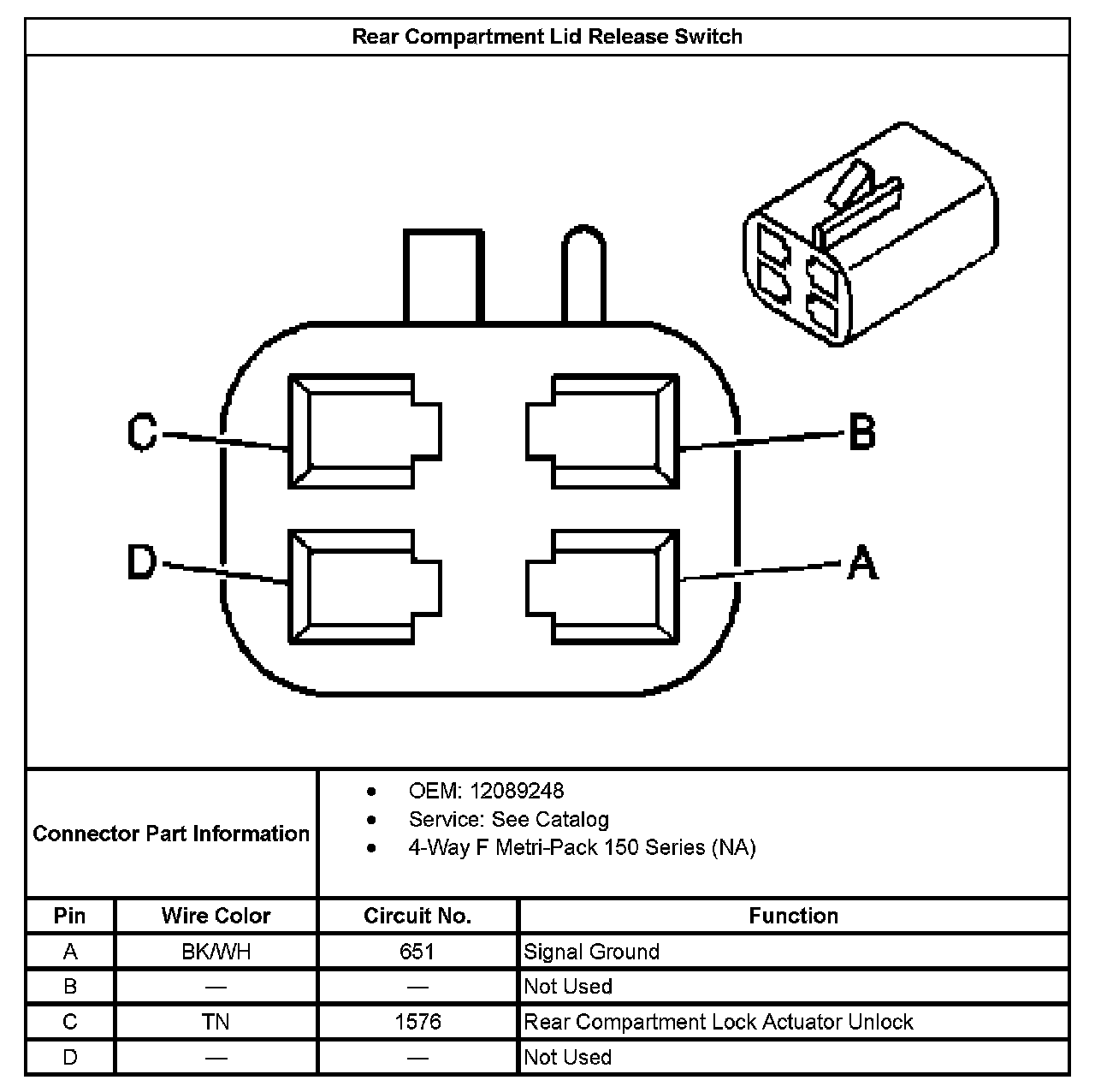 Rear Compartment Lid Release Switch

C

B

D

A

Connector Part Information

- OEM: 12089248
- Service: See Catalog
- 4-Way F Metri-Pack 150 Series (NA)

| Pin | Wire Color | Circuit No. | Function |
|---|---|---|---|
| A | BK/WH | 651 | Signal Ground |
| B | — | — | Not Used |
| C | TN | 1576 | Rear Compartment Lock Actuator Unlock |
| D | — | — | Not Used |