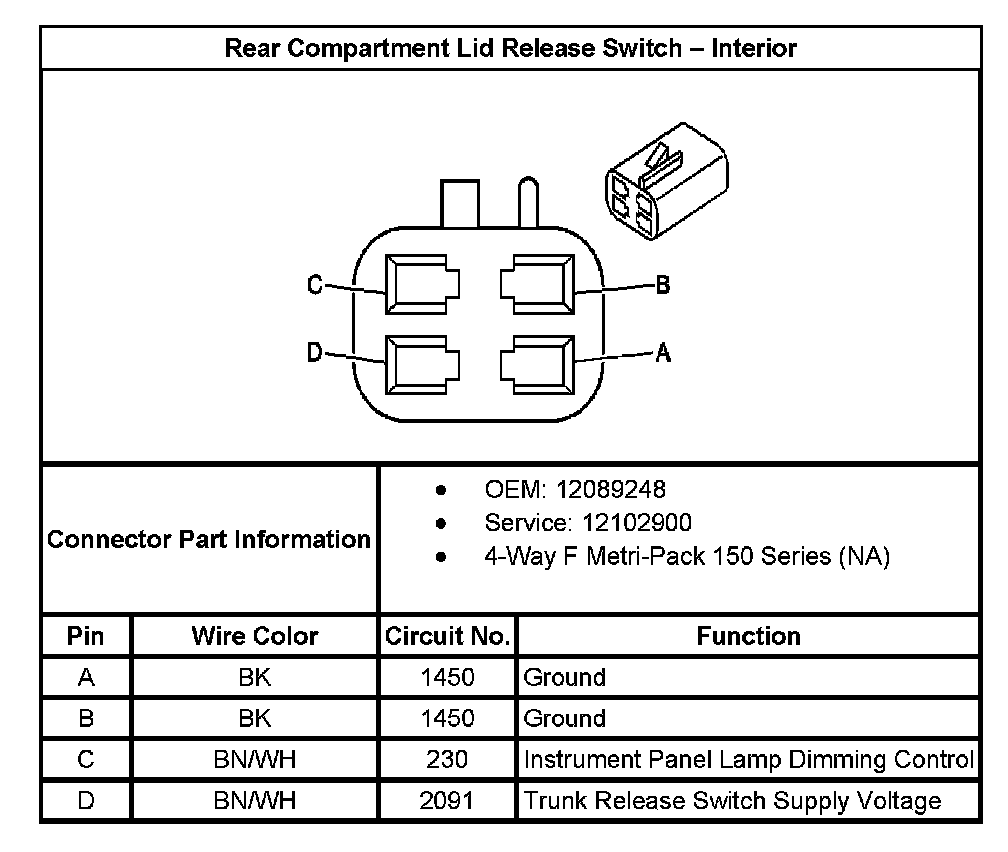 Rear Compartment Lid Release Switch – Interior

C
B
D
A

Connector Part Information

- OEM: 12089248
- Service: 12102900
- 4-Way F Metri-Pack 150 Series (NA)

| Pin | Wire Color | Circuit No. | Function |
|---|---|---|---|
| A | BK | 1450 | Ground |
| B | BK | 1450 | Ground |
| C | BN/WH | 230 | Instrument Panel Lamp Dimming Control |
| D | BN/WH | 2091 | Trunk Release Switch Supply Voltage |