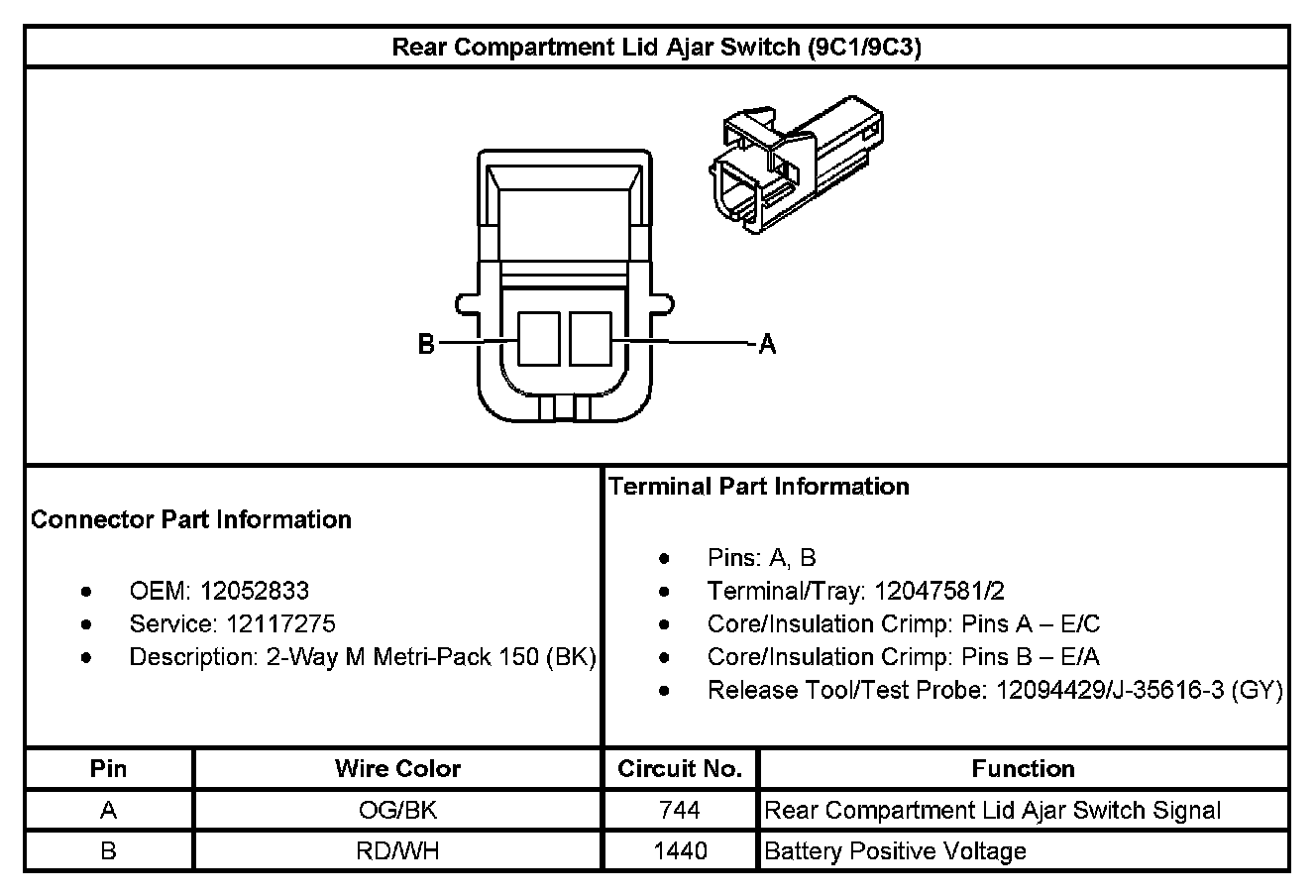 Rear Compartment Lid Ajar Switch (9C1/9C3)

B

A

Connector Part Information

- OEM: 12052833
- Service: 12117275
- Description: 2-Way M Metri-Pack 150 (BK)

Terminal Part Information

- Pins: A, B
- Terminal/Tray: 12047581/2
- Core/Insulation Crimp: Pins A – E/C
- Core/Insulation Crimp: Pins B – E/A
- Release Tool/Test Probe: 12094429/J-35616-3 (GY)

| Pin | Wire Color | Circuit No. | Function |
|---|---|---|---|
| A | OG/BK | 744 | Rear Compartment Lid Ajar Switch Signal |
| B | RD/WH | 1440 | Battery Positive Voltage |