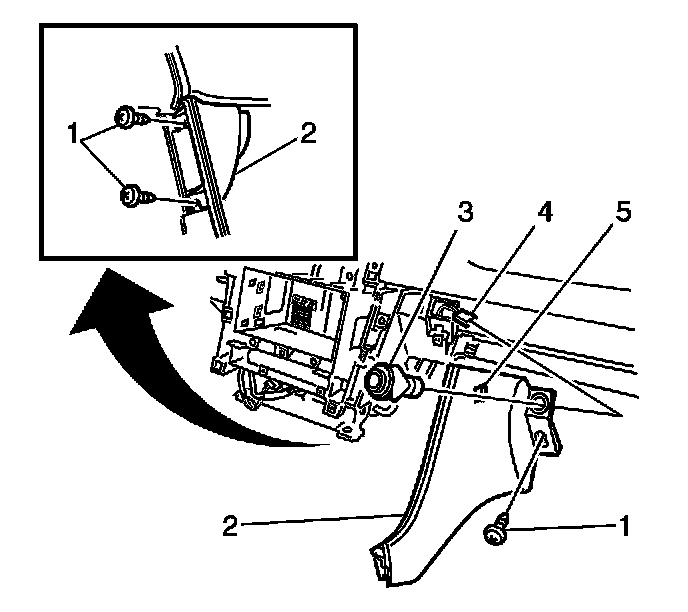 1
2
3
4
5
2
1