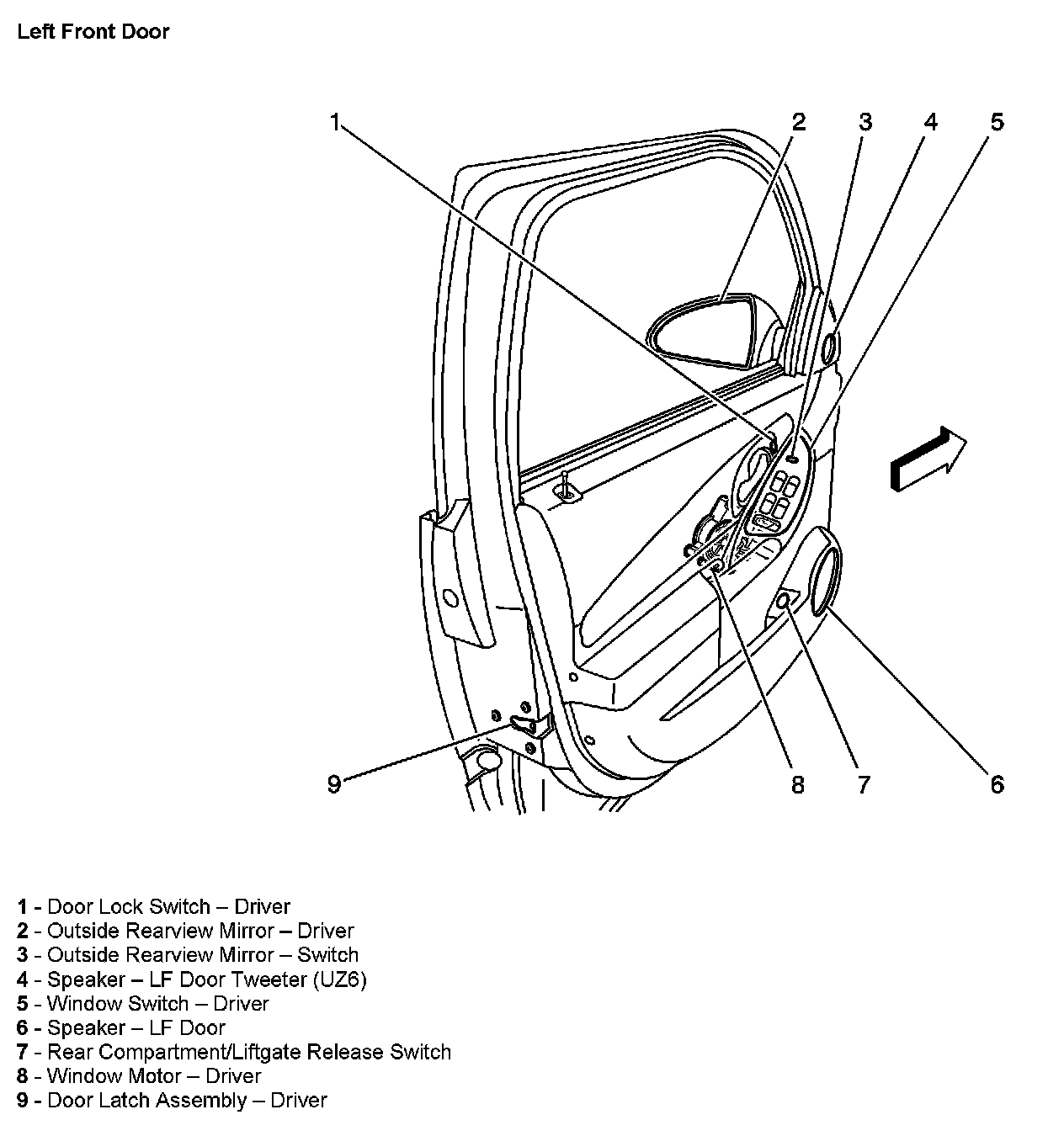 Left Front Door

1
2
3
4
5
9
8
7
6

1 - Door Lock Switch – Driver
2 - Outside Rearview Mirror – Driver
3 - Outside Rearview Mirror – Switch
4 - Speaker – LF Door Tweeter (UZ6)
5 - Window Switch – Driver
6 - Speaker – LF Door
7 - Rear Compartment/Liftgate Release Switch
8 - Window Motor – Driver
9 - Door Latch Assembly – Driver