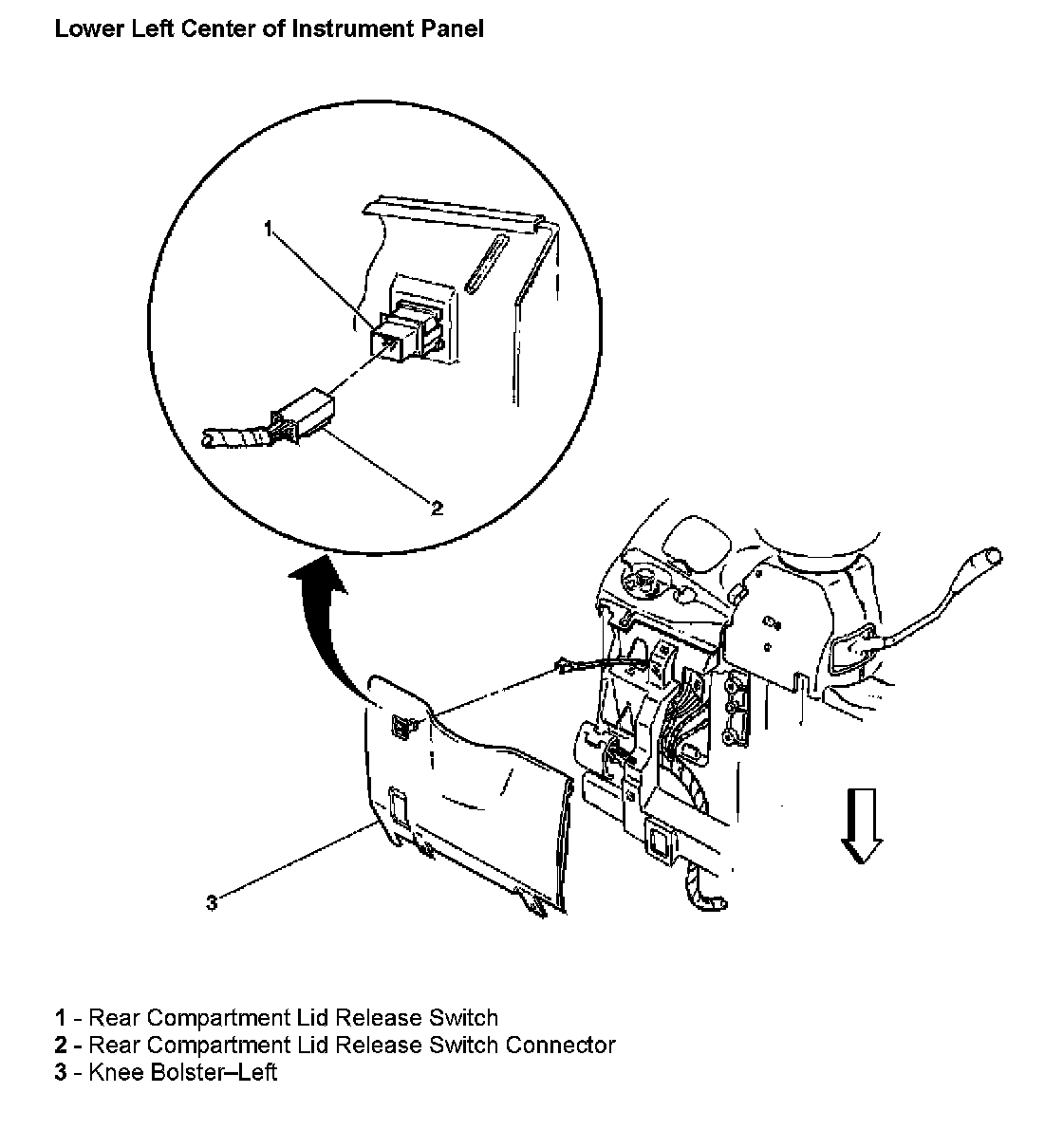 Lower Left Center of Instrument Panel

1

2

3

1 - Rear Compartment Lid Release Switch
2 - Rear Compartment Lid Release Switch Connector
3 - Knee Bolster–Left