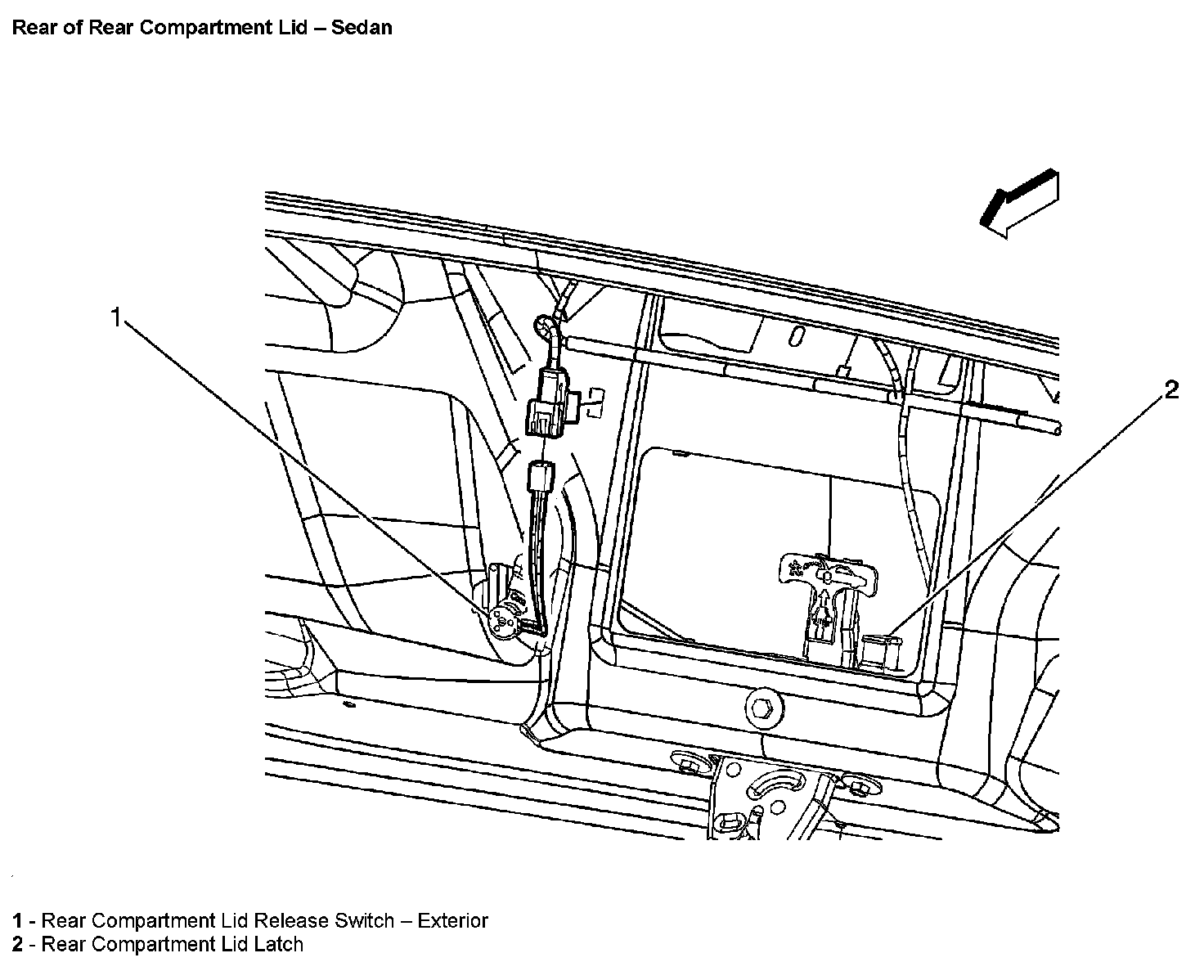 Rear of Rear Compartment Lid – Sedan

1

2

1 - Rear Compartment Lid Release Switch – Exterior
2 - Rear Compartment Lid Latch