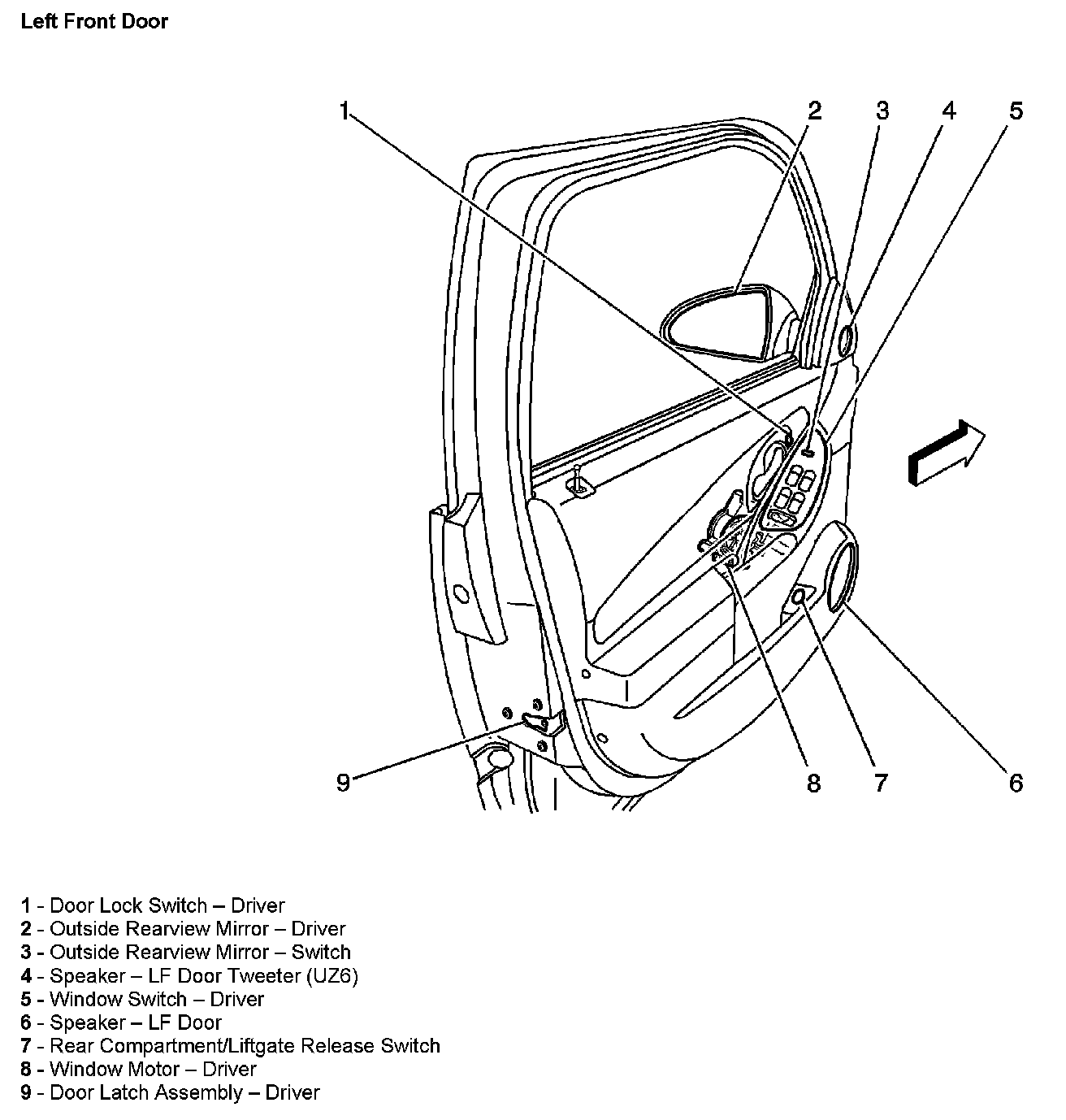 Left Front Door

1
2
3
4
5
9
8
7
6

1 - Door Lock Switch – Driver
2 - Outside Rearview Mirror – Driver
3 - Outside Rearview Mirror – Switch
4 - Speaker – LF Door Tweeter (UZ6)
5 - Window Switch – Driver
6 - Speaker – LF Door
7 - Rear Compartment/Liftgate Release Switch
8 - Window Motor – Driver
9 - Door Latch Assembly – Driver