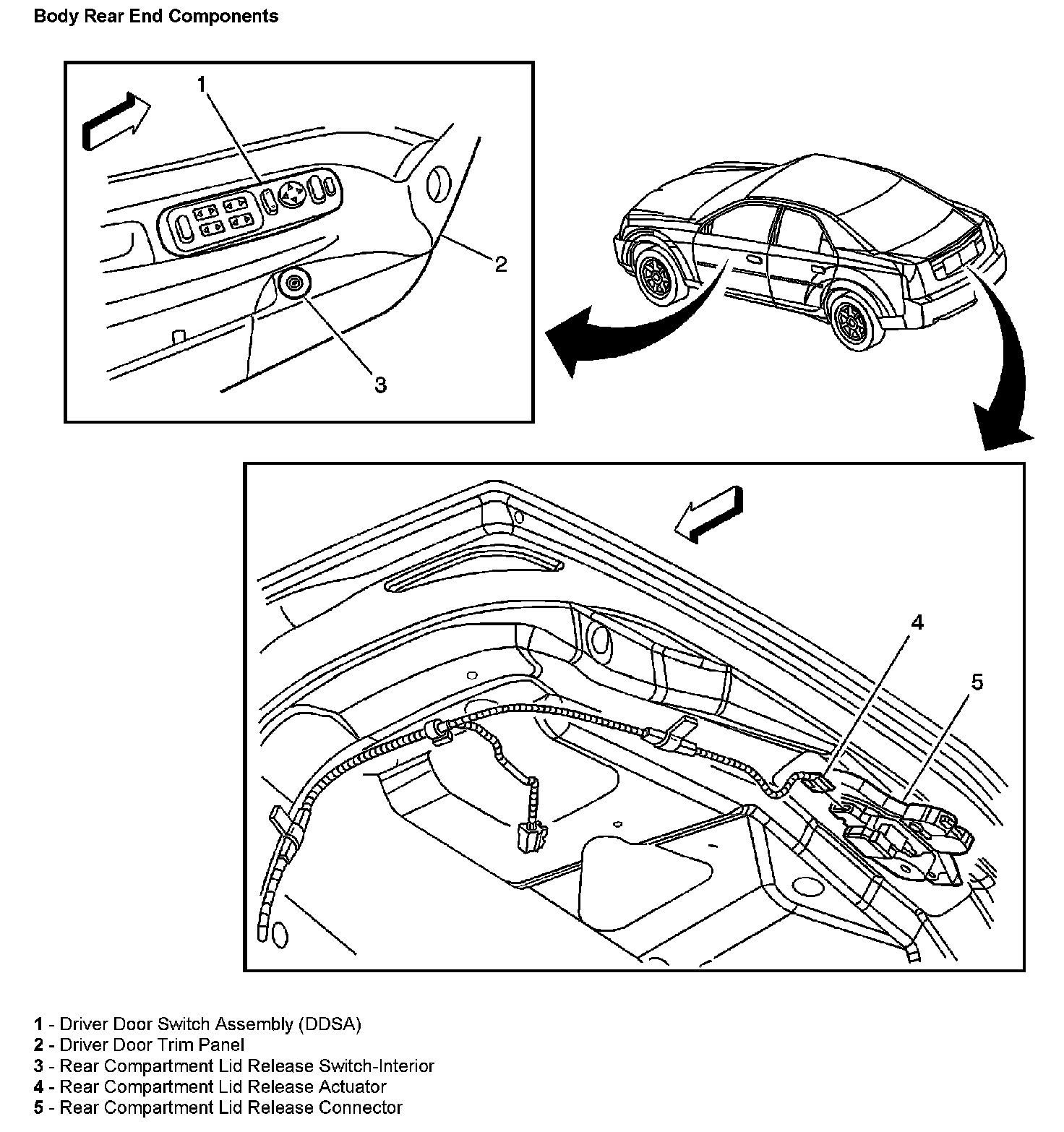 Body Rear End Components

1

2

3

4

5

1 - Driver Door Switch Assembly (DDSA)
2 - Driver Door Trim Panel
3 - Rear Compartment Lid Release Switch-Interior
4 - Rear Compartment Lid Release Actuator
5 - Rear Compartment Lid Release Connector