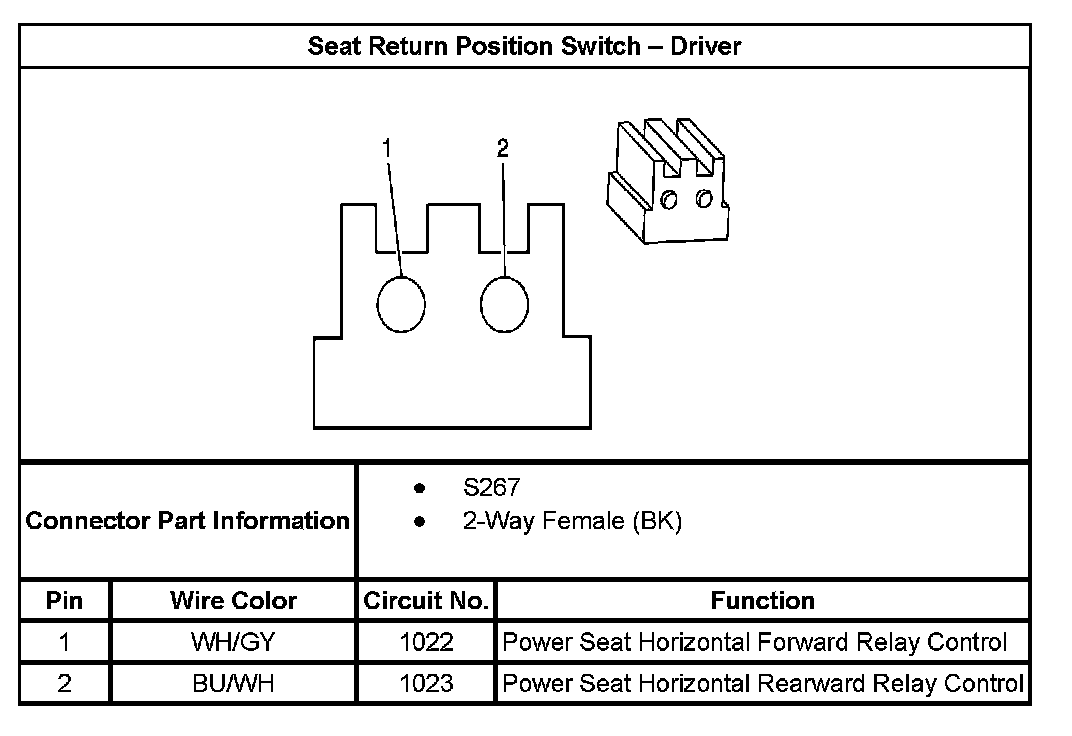 Seat Return Position Switch – Driver

1
2

Connector Part Information
• S267
• 2-Way Female (BK)

| Pin | Wire Color | Circuit No. | Function |
|---|---|---|---|
| 1 | WH/GY | 1022 | Power Seat Horizontal Forward Relay Control |
| 2 | BU/WH | 1023 | Power Seat Horizontal Rearward Relay Control |