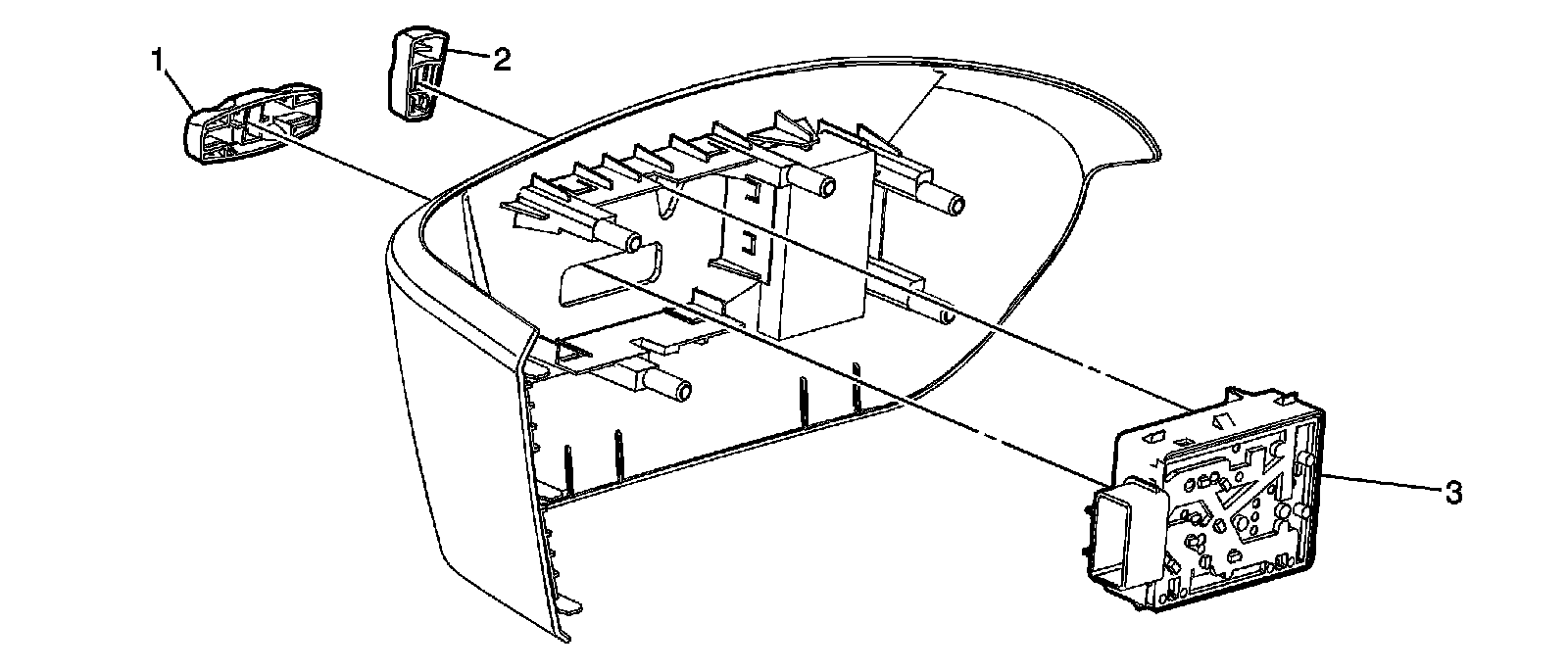 1
2
3