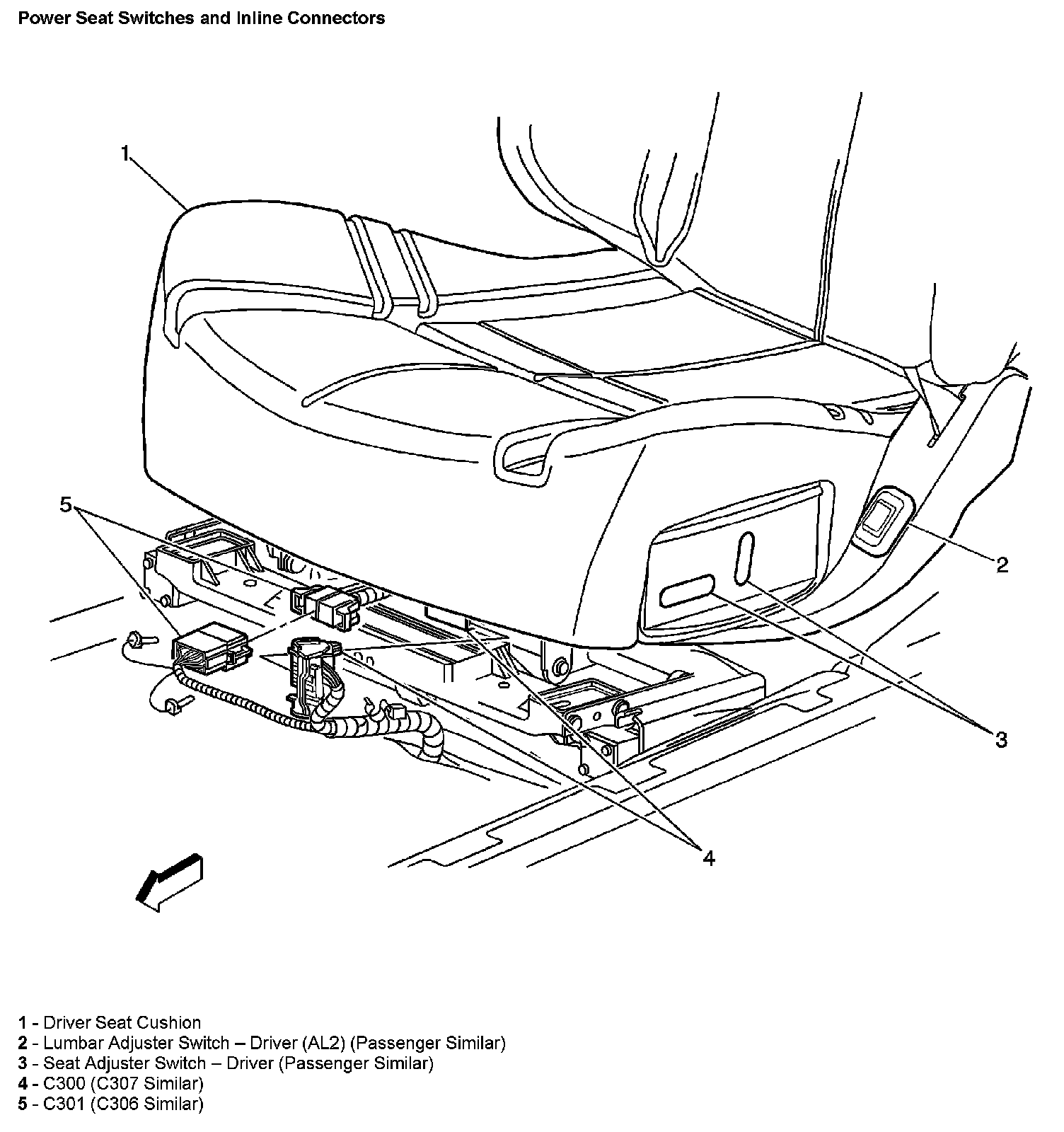 Power Seat Switches and Inline Connectors

1

5

2

3

4

1 - Driver Seat Cushion
2 - Lumbar Adjuster Switch – Driver (AL2) (Passenger Similar)
3 - Seat Adjuster Switch – Driver (Passenger Similar)
4 - C300 (C307 Similar)
5 - C301 (C306 Similar)