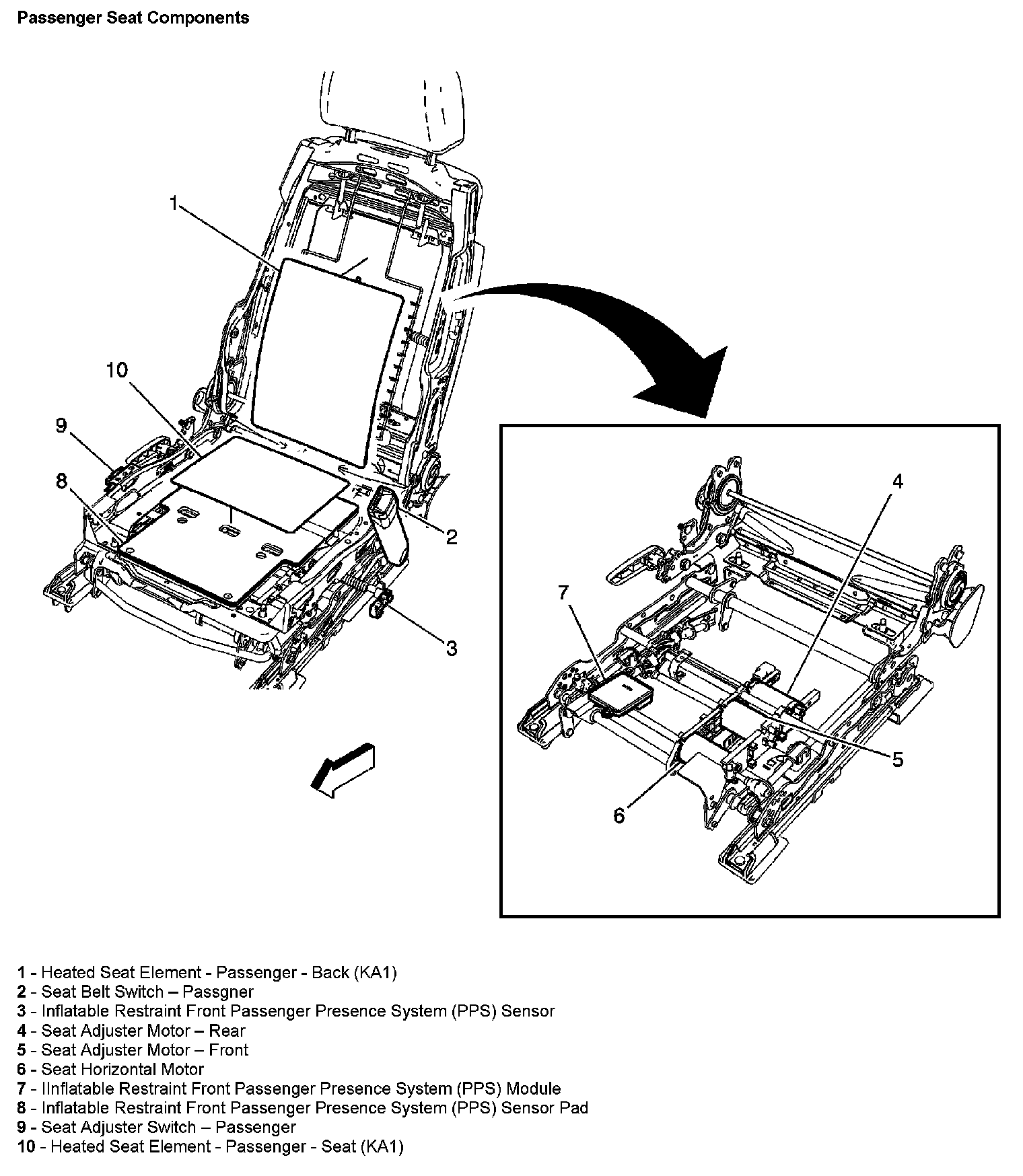 Passenger Seat Components

1

10

9

8

2

3

4

7

5

6

1 - Heated Seat Element - Passenger - Back (KA1)
2 - Seat Belt Switch – Passgner
3 - Inflatable Restraint Front Passenger Presence System (PPS) Sensor
4 - Seat Adjuster Motor – Rear
5 - Seat Adjuster Motor – Front
6 - Seat Horizontal Motor
7 - IInflatable Restraint Front Passenger Presence System (PPS) Module
8 - Inflatable Restraint Front Passenger Presence System (PPS) Sensor Pad
9 - Seat Adjuster Switch – Passenger
10 - Heated Seat Element - Passenger - Seat (KA1)