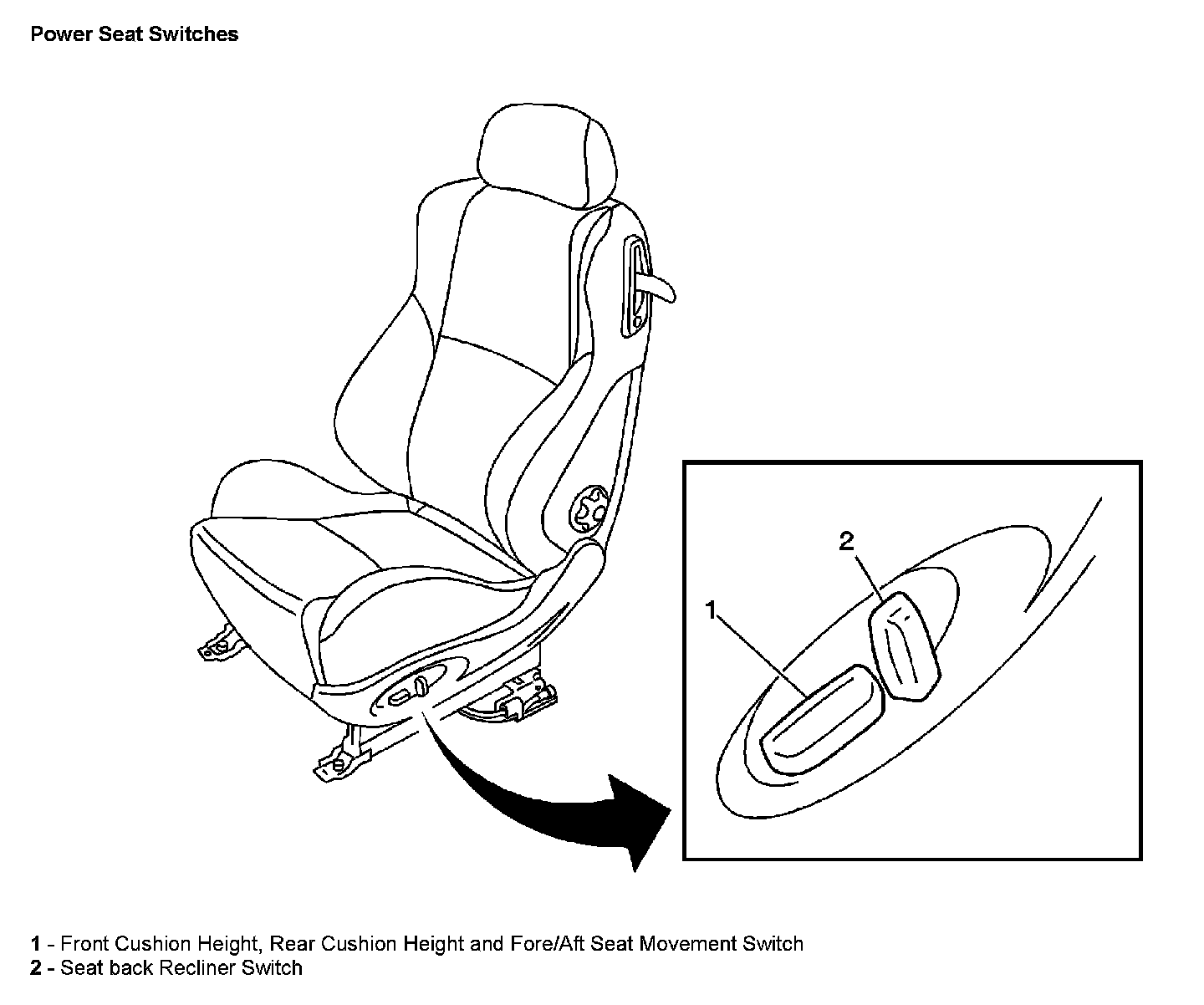 Power Seat Switches

2

1

1 - Front Cushion Height, Rear Cushion Height and Fore/Aft Seat Movement Switch
2 - Seat back Recliner Switch