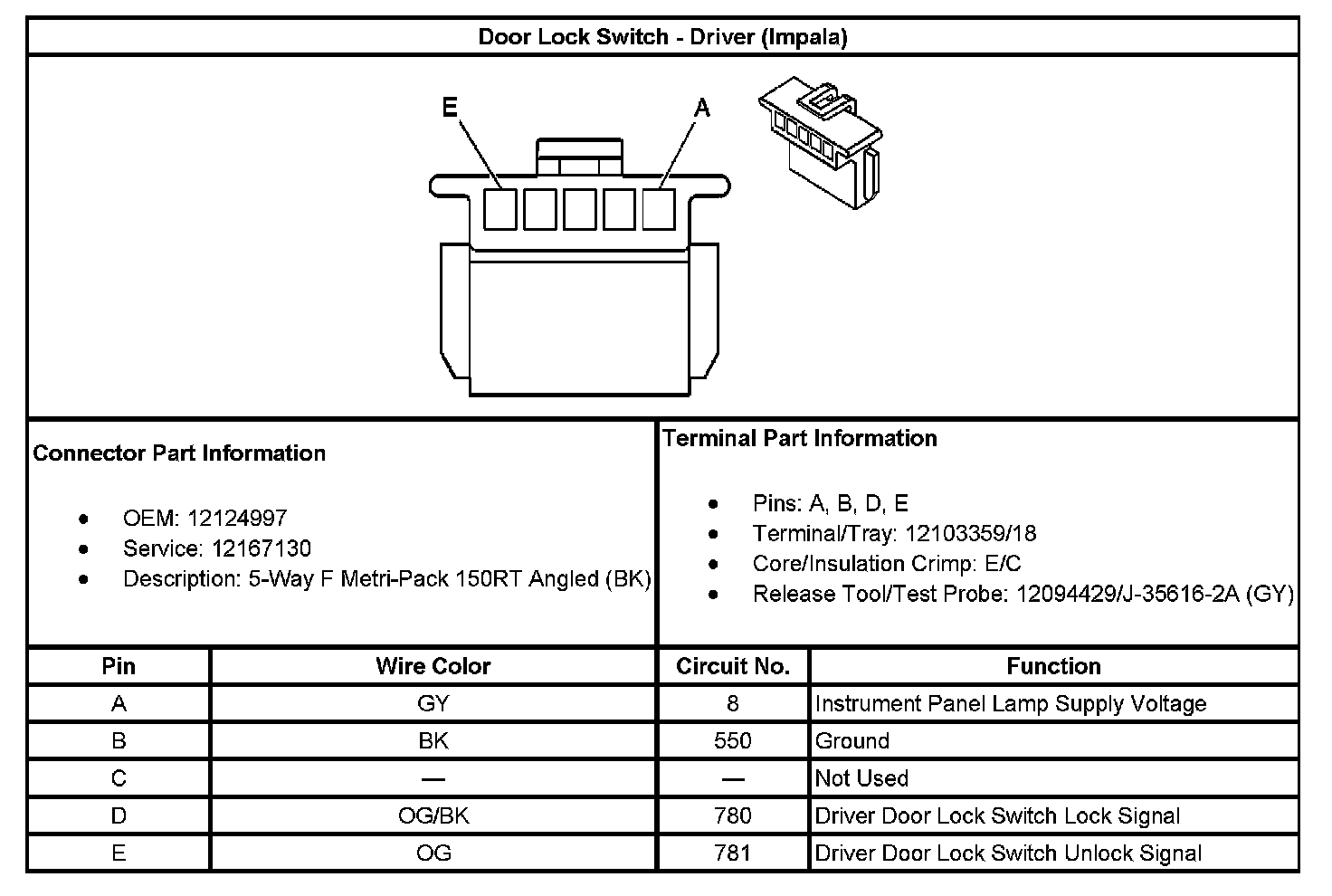 Door Lock Switch - Driver (Impala)

E

A

Connector Part Information

- OEM: 12124997
- Service: 12167130
- Description: 5-Way F Metri-Pack 150RT Angled (BK)

Terminal Part Information

- Pins: A, B, D, E
- Terminal/Tray: 12103359/18
- Core/Insulation Crimp: E/C
- Release Tool/Test Probe: 12094429/J-35616-2A (GY)

| Pin | Wire Color | Circuit No. | Function |
|---|---|---|---|
| A | GY | 8 | Instrument Panel Lamp Supply Voltage |
| B | BK | 550 | Ground |
| C | — | — | Not Used |
| D | OG/BK | 780 | Driver Door Lock Switch Lock Signal |
| E | OG | 781 | Driver Door Lock Switch Unlock Signal |