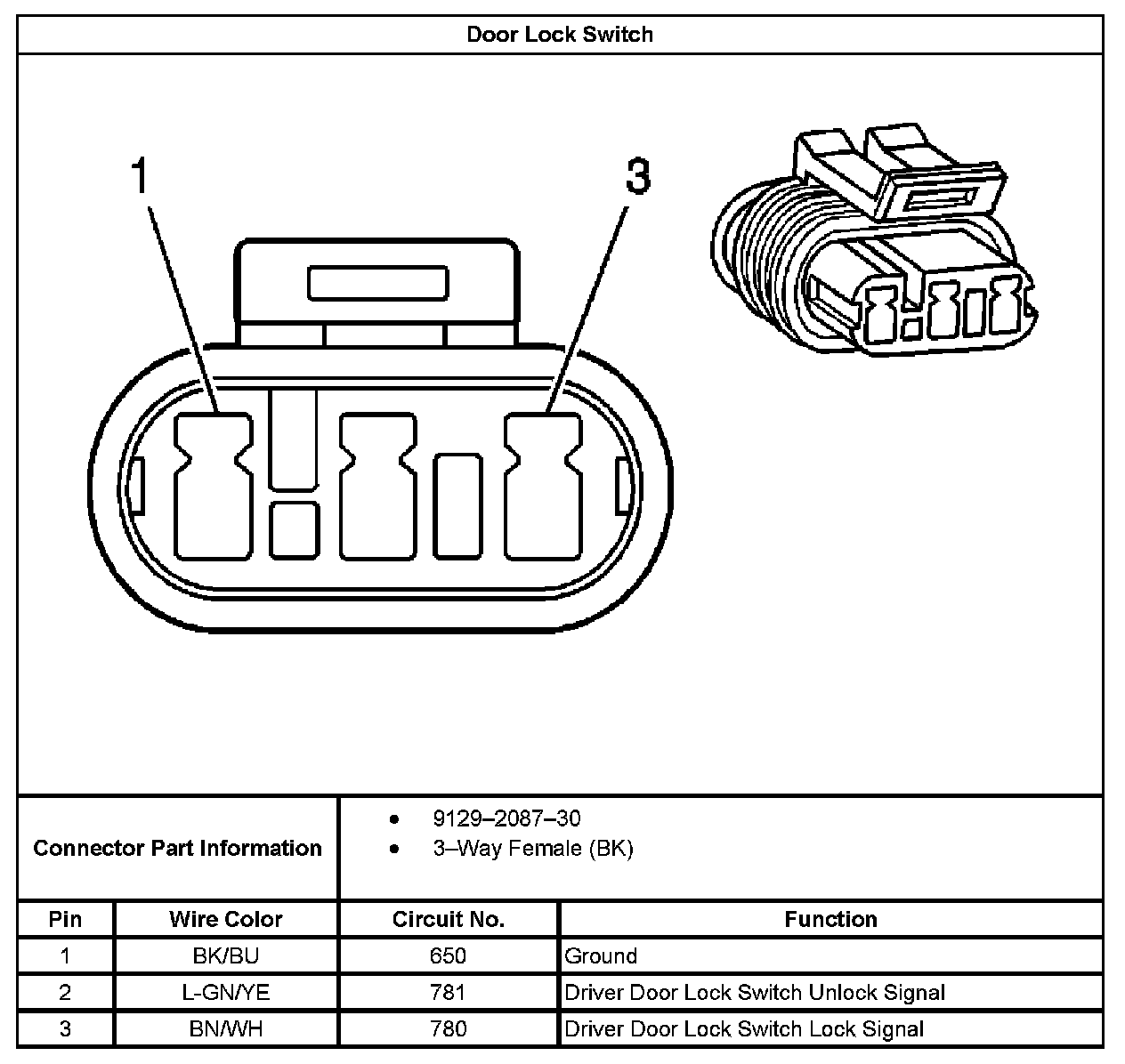 Door Lock Switch

1

3

Connector Part Information

- 9129–2087–30
- 3–Way Female (BK)

| Pin | Wire Color | Circuit No. | Function |
|---|---|---|---|
| 1 | BK/BU | 650 | Ground |
| 2 | L-GN/YE | 781 | Driver Door Lock Switch Unlock Signal |
| 3 | BN/WH | 780 | Driver Door Lock Switch Lock Signal |