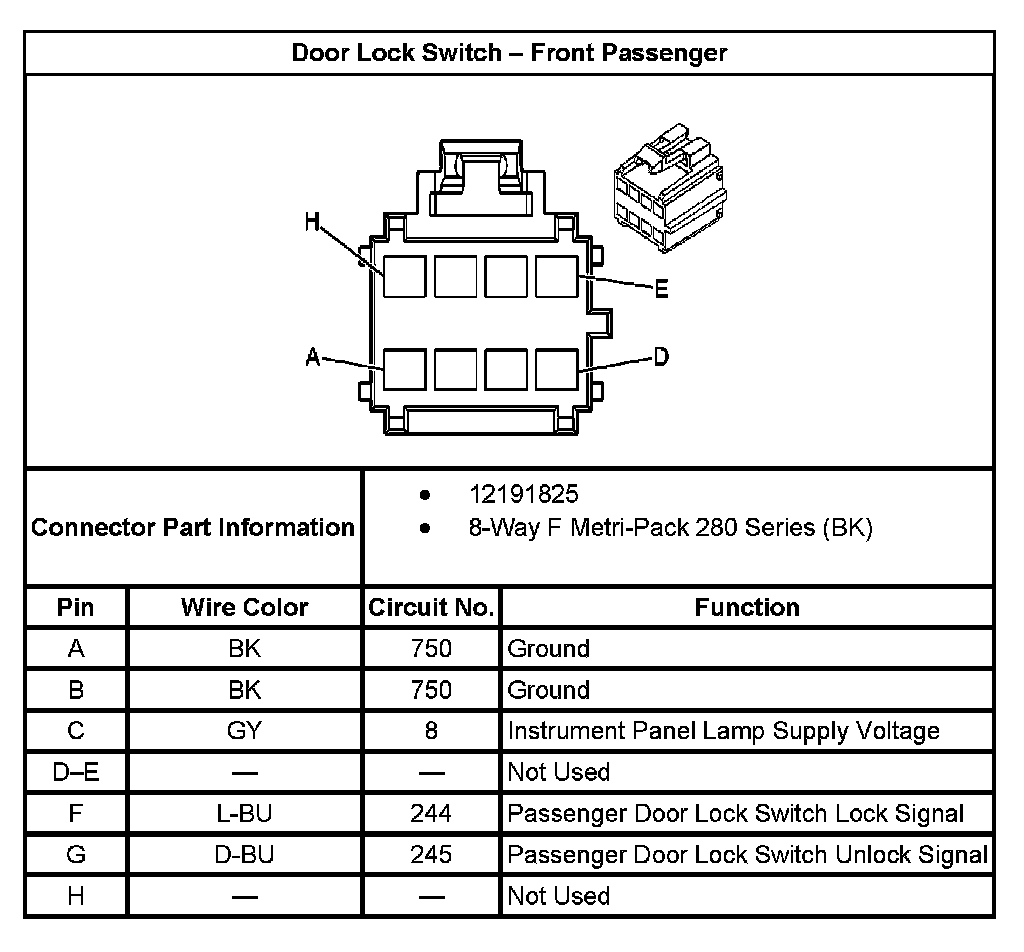 Door Lock Switch – Front Passenger

H
E
A
D

Connector Part Information
- 12191825
- 8-Way F Metri-Pack 280 Series (BK)

| Pin | Wire Color | Circuit No. | Function |
|---|---|---|---|
| A | BK | 750 | Ground |
| B | BK | 750 | Ground |
| C | GY | 8 | Instrument Panel Lamp Supply Voltage |
| D–E | — | — | Not Used |
| F | L-BU | 244 | Passenger Door Lock Switch Lock Signal |
| G | D-BU | 245 | Passenger Door Lock Switch Unlock Signal |
| H | — | — | Not Used |