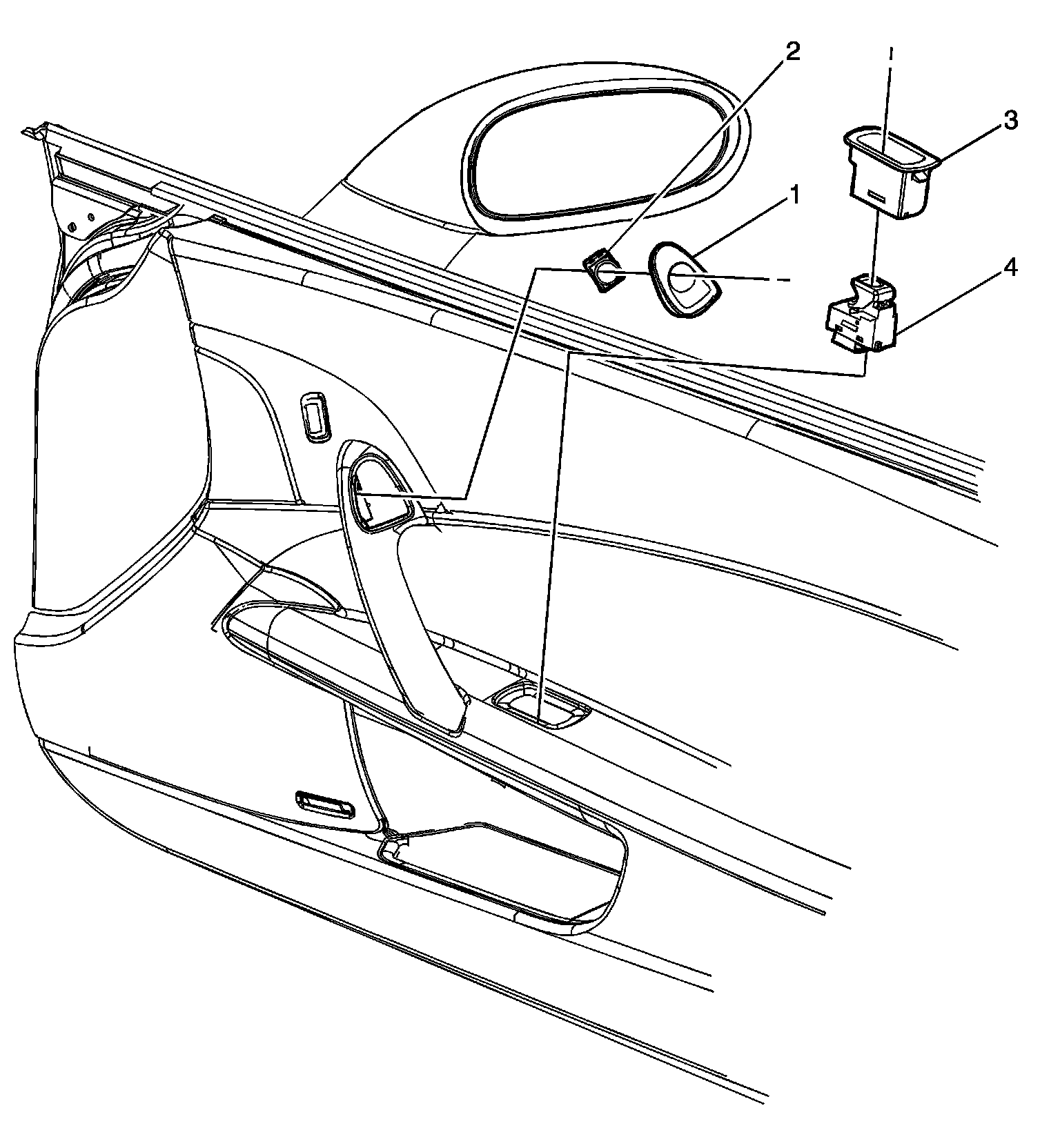 2
3
1
4