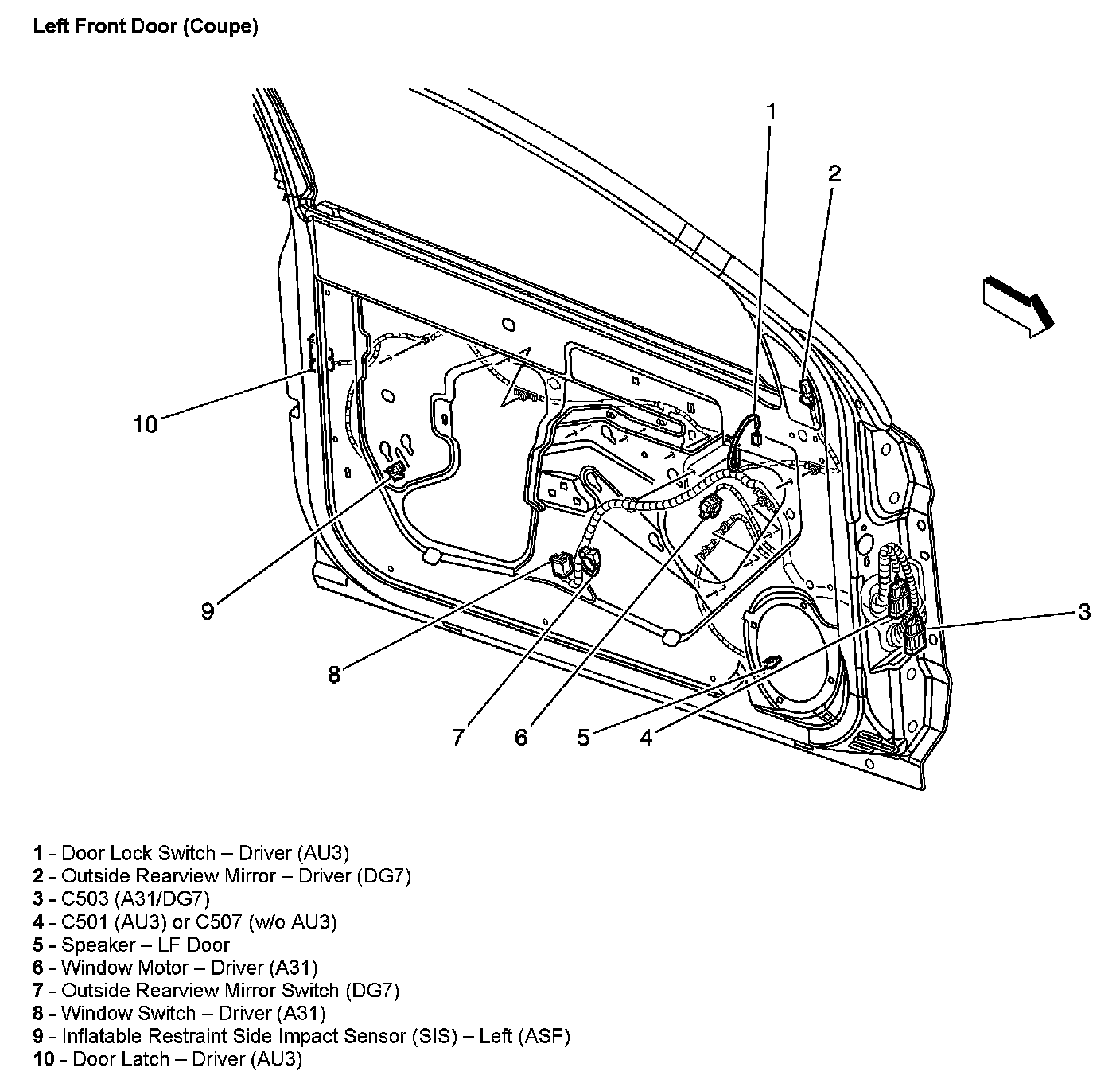 Left Front Door (Coupe)

1

2

10

9

3

8

7

6

5

4

1 - Door Lock Switch – Driver (AU3)
2 - Outside Rearview Mirror – Driver (DG7)
3 - C503 (A31/DG7)
4 - C501 (AU3) or C507 (w/o AU3)
5 - Speaker – LF Door
6 - Window Motor – Driver (A31)
7 - Outside Rearview Mirror Switch (DG7)
8 - Window Switch – Driver (A31)
9 - Inflatable Restraint Side Impact Sensor (SIS) – Left (ASF)
10 - Door Latch – Driver (AU3)