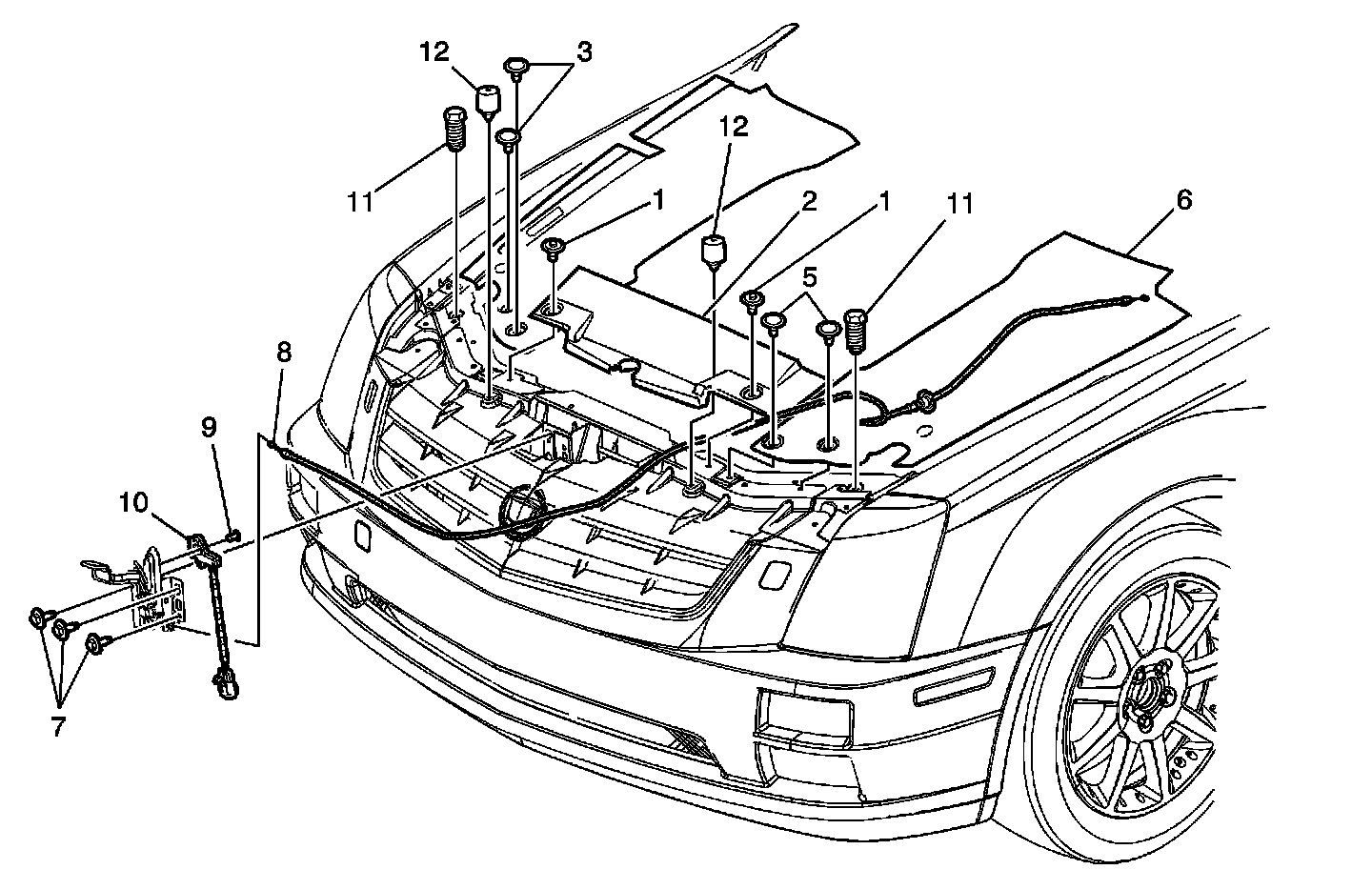 12
3
11
12
1
2
1
11
6
5
8
9
10
7