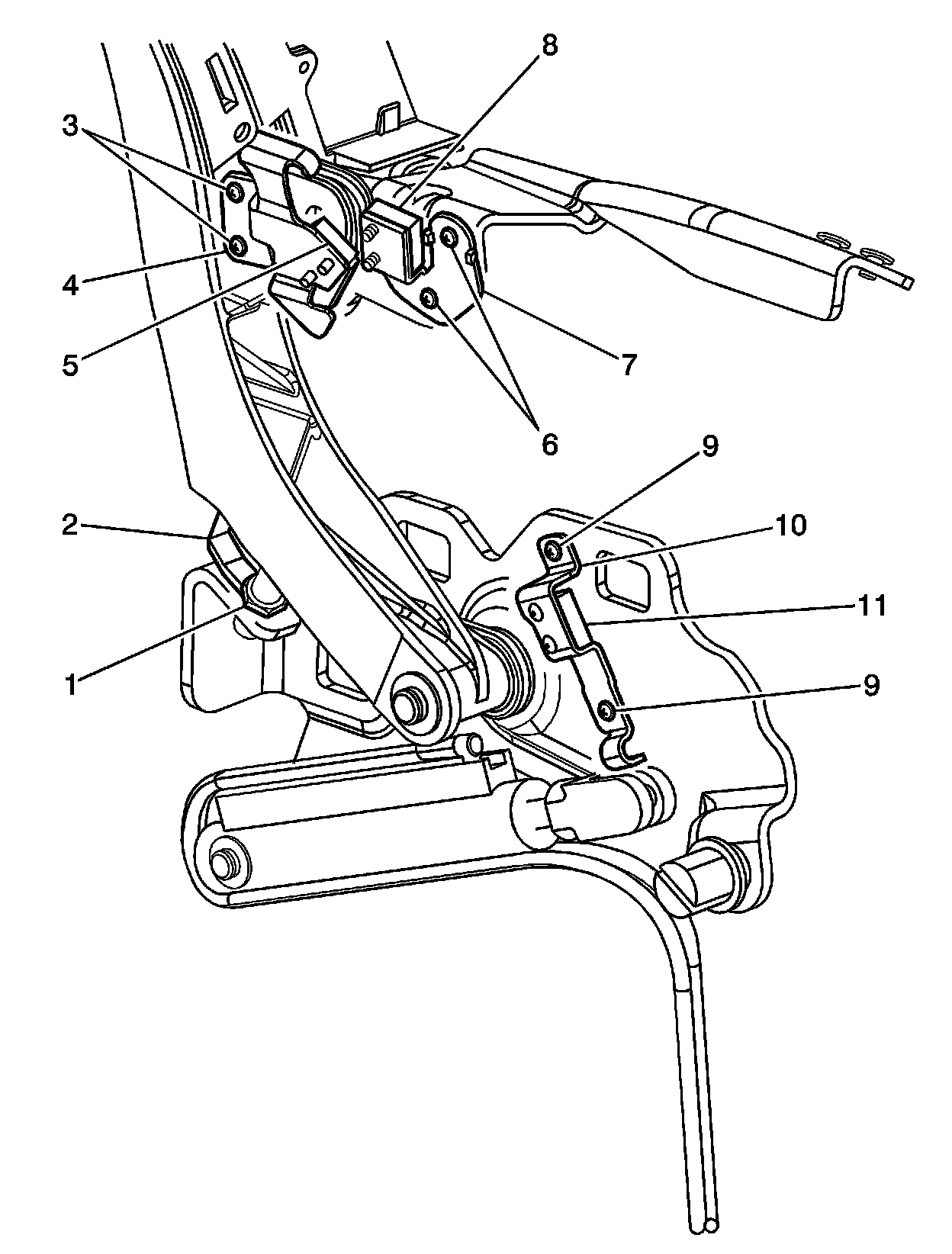 8
3
4
5
7
6
9
2
10
11
1
9