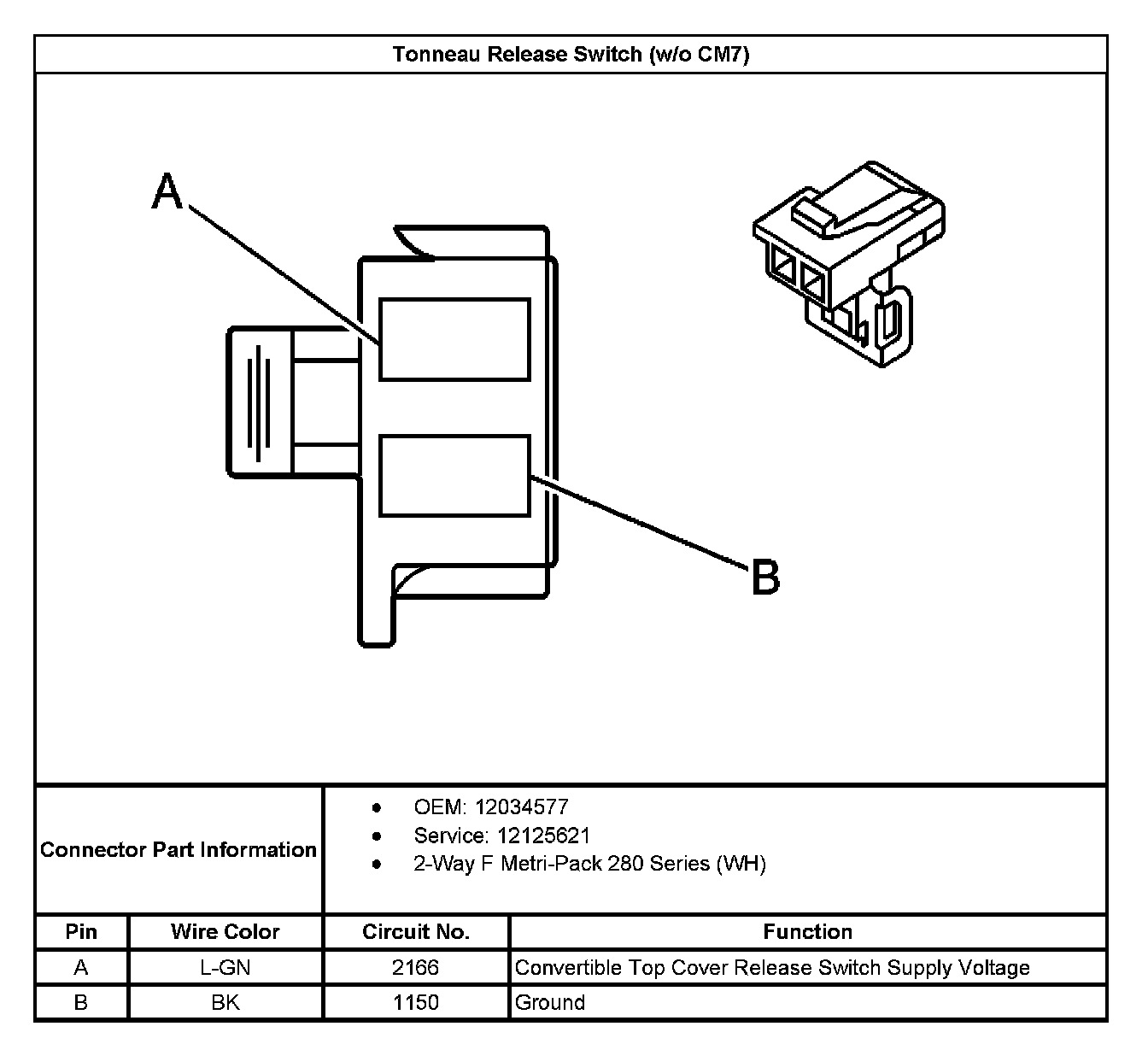 Tonneau Release Switch (w/o CM7)

A

B

Connector Part Information

- OEM: 12034577
- Service: 12125621
- 2-Way F Metri-Pack 280 Series (WH)

| Pin | Wire Color | Circuit No. | Function |
|---|---|---|---|
| A | L-GN | 2166 | Convertible Top Cover Release Switch Supply Voltage |
| B | BK | 1150 | Ground |