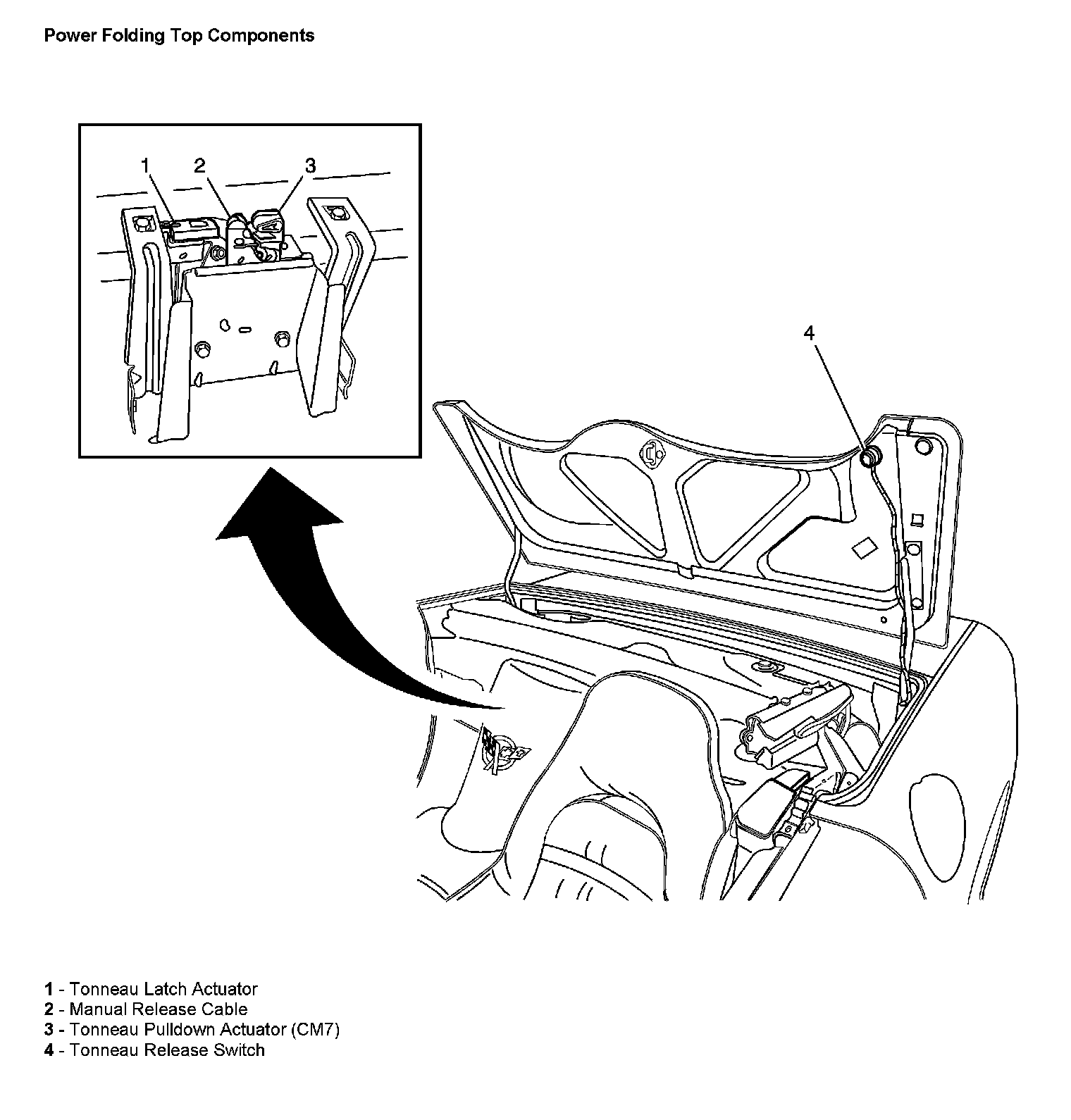 Power Folding Top Components

1
2
3
4

1 - Tonneau Latch Actuator
2 - Manual Release Cable
3 - Tonneau Pulldown Actuator (CM7)
4 - Tonneau Release Switch