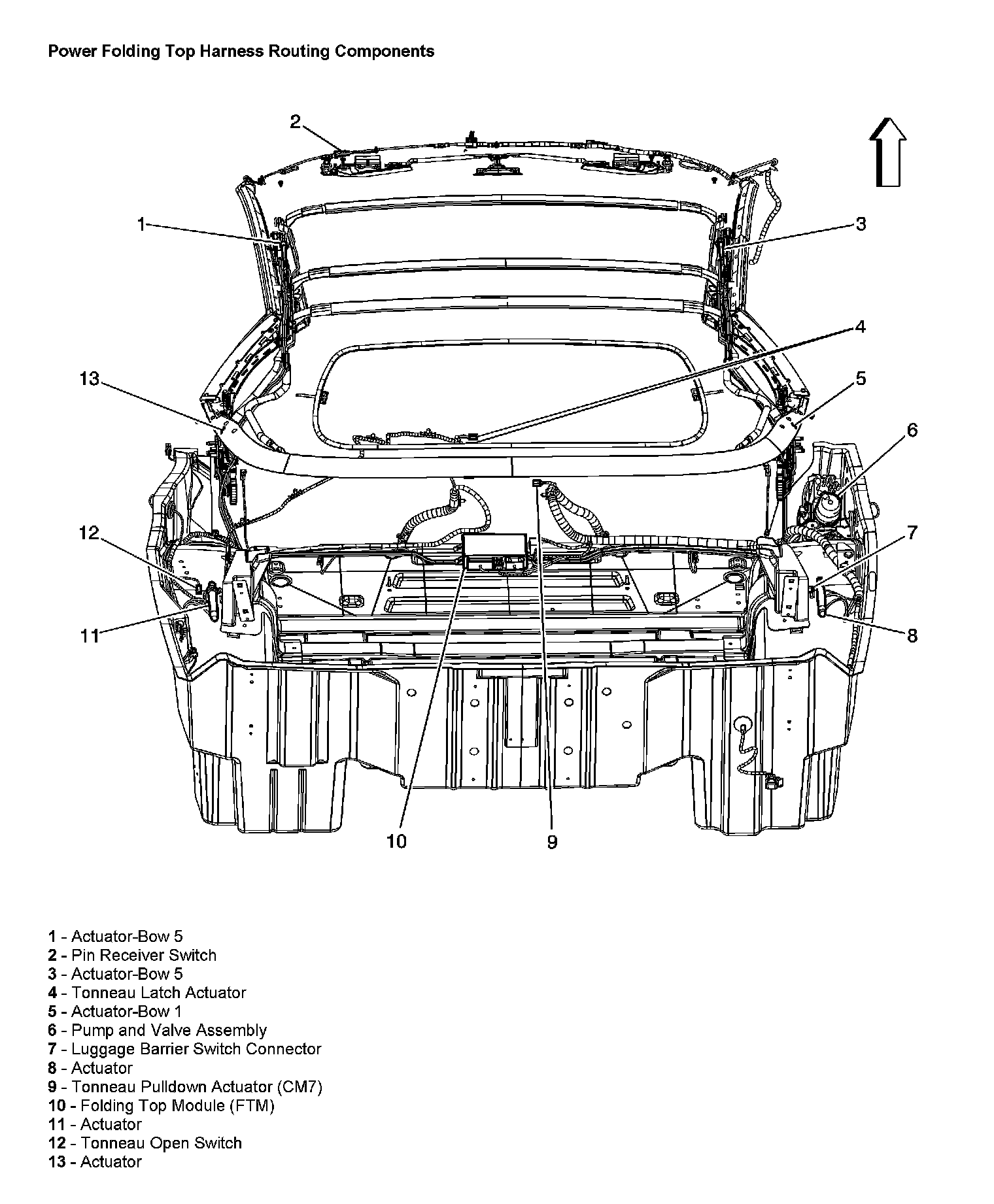 Power Folding Top Harness Routing Components

2

1

3

4

13

5

6

12

7

11

8

10

9

1 - Actuator-Bow 5
2 - Pin Receiver Switch
3 - Actuator-Bow 5
4 - Tonneau Latch Actuator
5 - Actuator-Bow 1
6 - Pump and Valve Assembly
7 - Luggage Barrier Switch Connector
8 - Actuator
9 - Tonneau Pulldown Actuator (CM7)
10 - Folding Top Module (FTM)
11 - Actuator
12 - Tonneau Open Switch
13 - Actuator