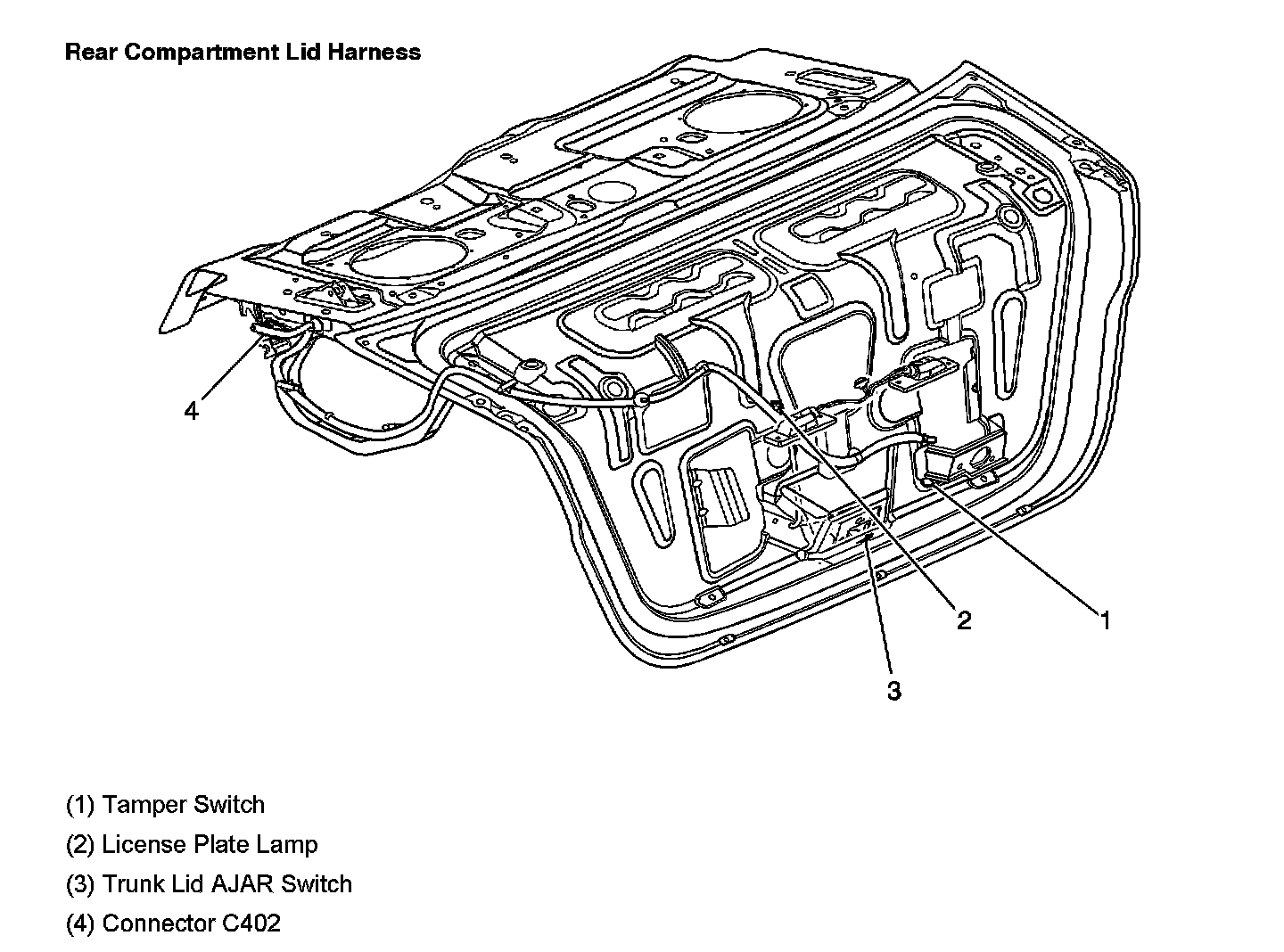 Rear Compartment Lid Harness

4

2

1

3

(1) Tamper Switch

(2) License Plate Lamp

(3) Trunk Lid AJAR Switch

(4) Connector C402