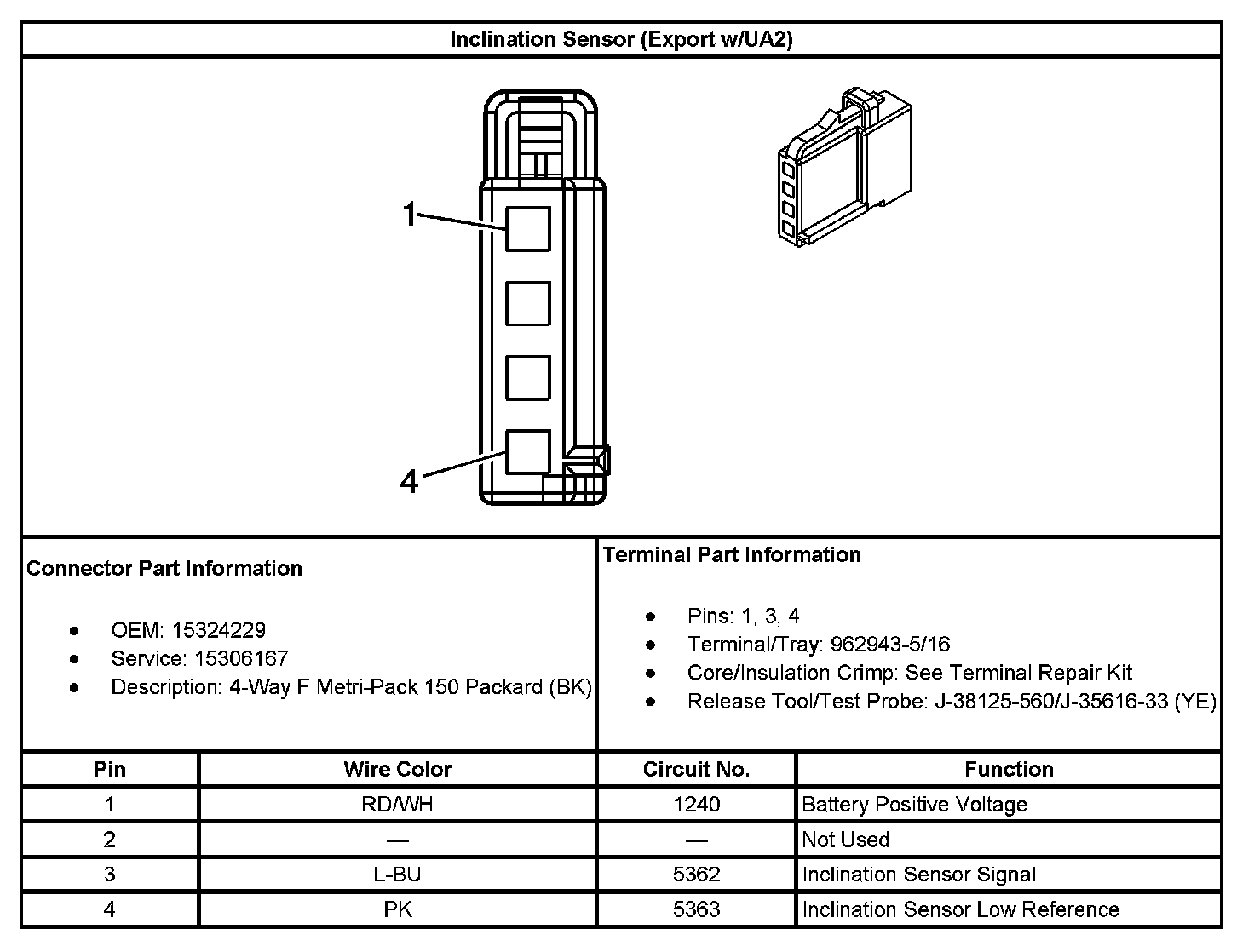 Inclination Sensor (Export w/UA2)

1

4

Connector Part Information

- OEM: 15324229
- Service: 15306167
- Description: 4-Way F Metri-Pack 150 Packard (BK)

Terminal Part Information

- Pins: 1, 3, 4
- Terminal/Tray: 962943-5/16
- Core/Insulation Crimp: See Terminal Repair Kit
- Release Tool/Test Probe: J-38125-560/J-35616-33 (YE)

| Pin | Wire Color | Circuit No. | Function |
|---|---|---|---|
| 1 | RD/WH | 1240 | Battery Positive Voltage |
| 2 | — | — | Not Used |
| 3 | L-BU | 5362 | Inclination Sensor Signal |
| 4 | PK | 5363 | Inclination Sensor Low Reference |