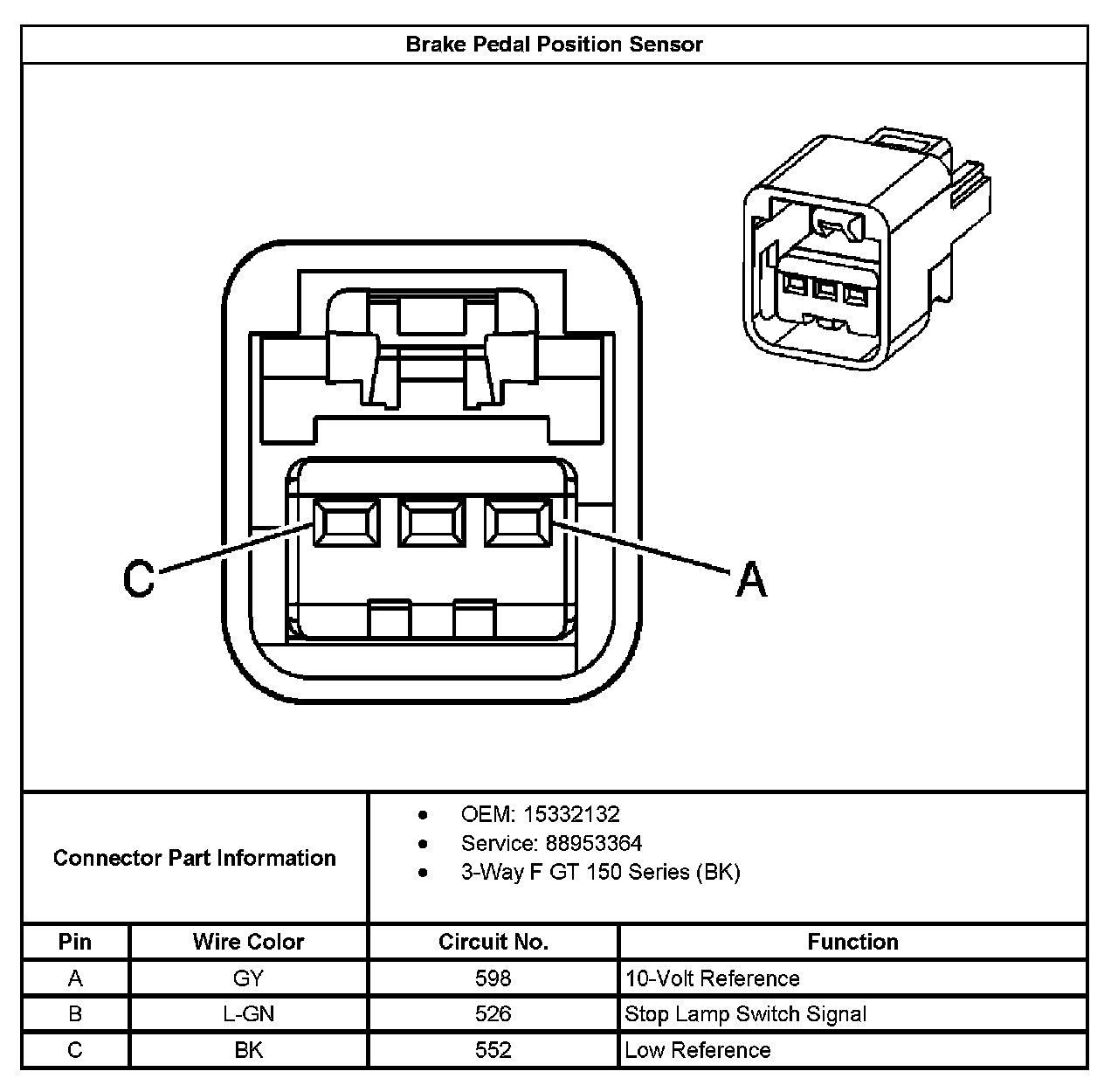 Brake Pedal Position Sensor

C

A

Connector Part Information

- OEM: 15332132
- Service: 88953364
- 3-Way F GT 150 Series (BK)

| Pin | Wire Color | Circuit No. | Function |
|---|---|---|---|
| A | GY | 598 | 10-Volt Reference |
| B | L-GN | 526 | Stop Lamp Switch Signal |
| C | BK | 552 | Low Reference |