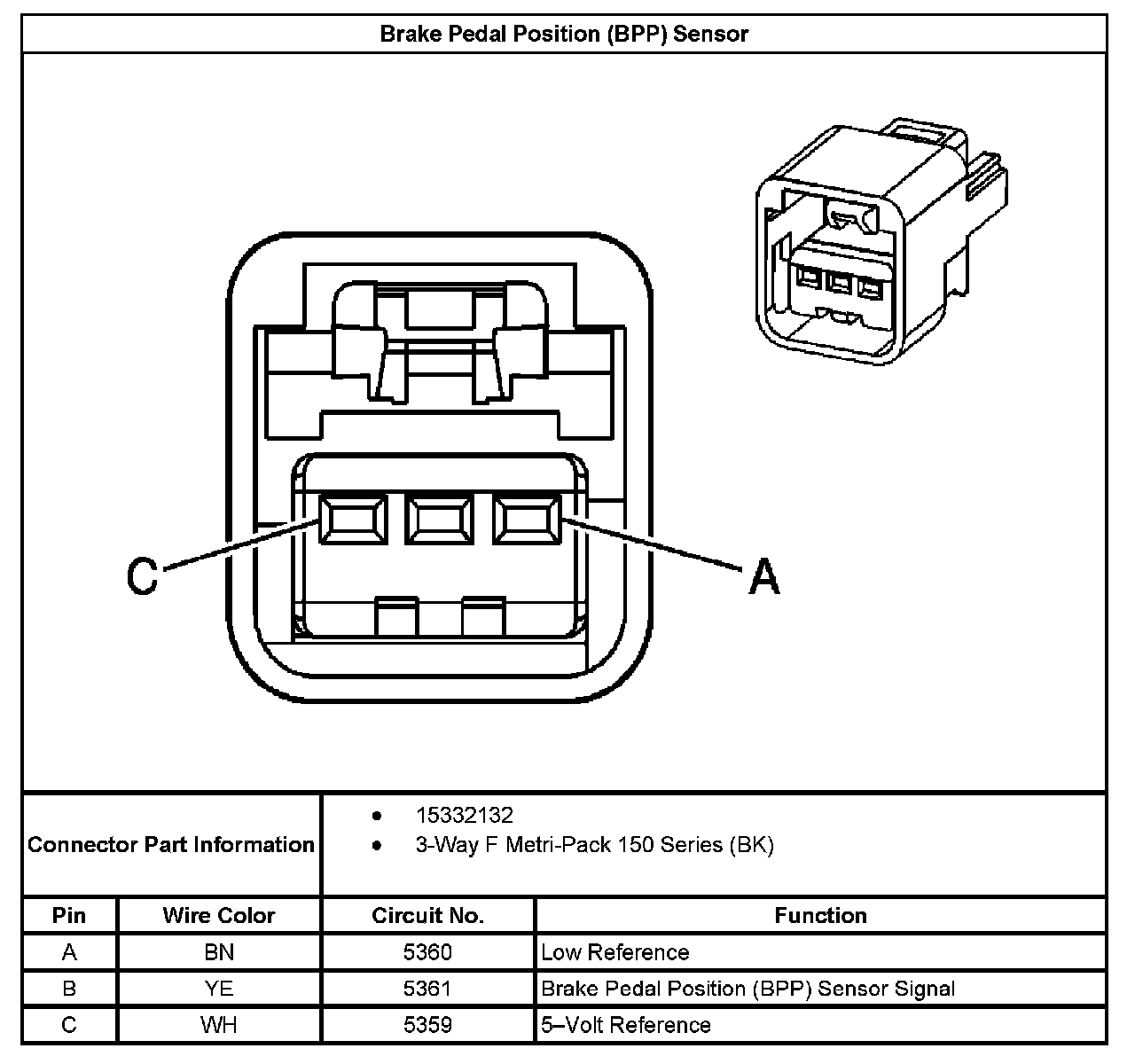 Brake Pedal Position (BPP) Sensor

C

A

Connector Part Information

- 15332132
- 3-Way F Metri-Pack 150 Series (BK)

| Pin | Wire Color | Circuit No. | Function |
|---|---|---|---|
| A | BN | 5360 | Low Reference |
| B | YE | 5361 | Brake Pedal Position (BPP) Sensor Signal |
| C | WH | 5359 | 5–Volt Reference |