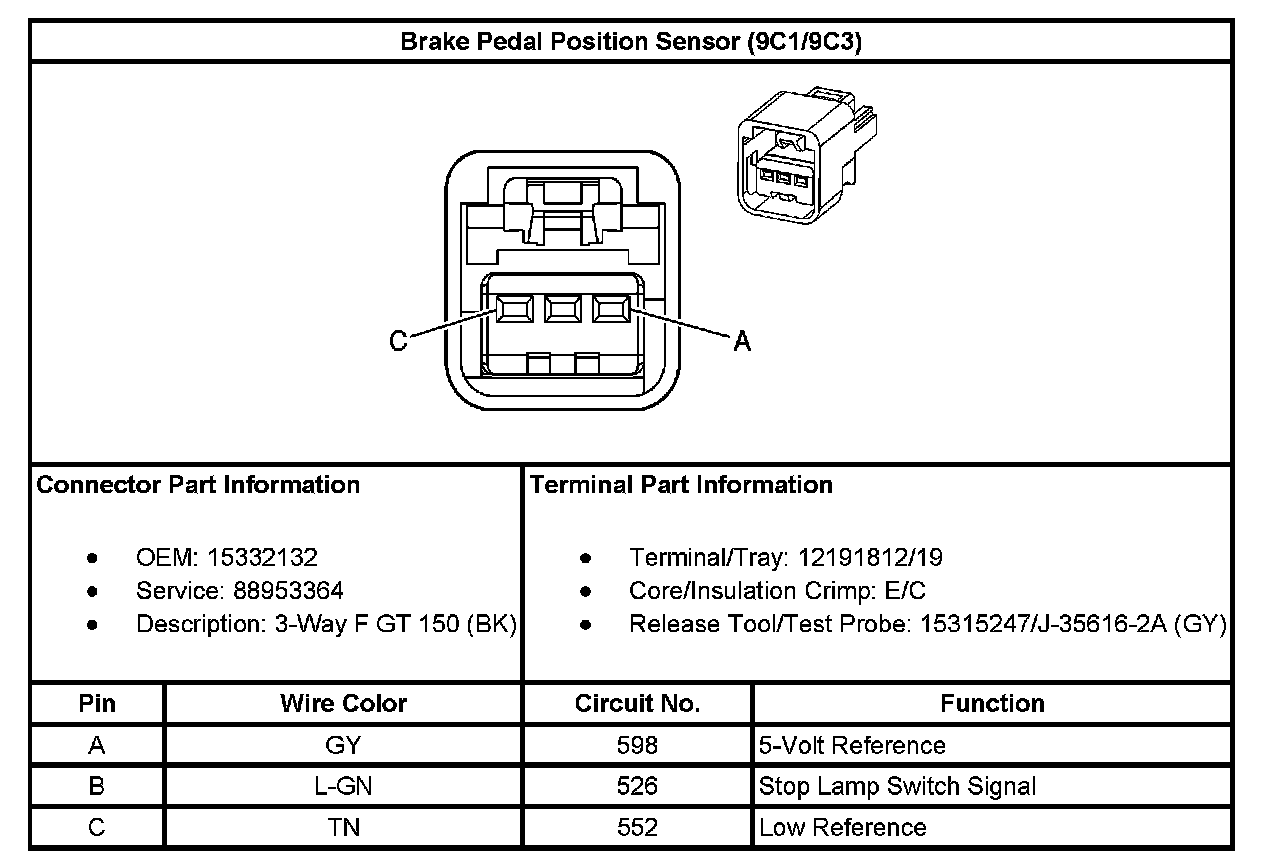 Brake Pedal Position Sensor (9C1/9C3)

C

A

Connector Part Information

- OEM: 15332132
- Service: 88953364
- Description: 3-Way F GT 150 (BK)

Terminal Part Information

- Terminal/Tray: 12191812/19
- Core/Insulation Crimp: E/C
- Release Tool/Test Probe: 15315247/J-35616-2A (GY)

| Pin | Wire Color | Circuit No. | Function |
|---|---|---|---|
| A | GY | 598 | 5-Volt Reference |
| B | L-GN | 526 | Stop Lamp Switch Signal |
| C | TN | 552 | Low Reference |