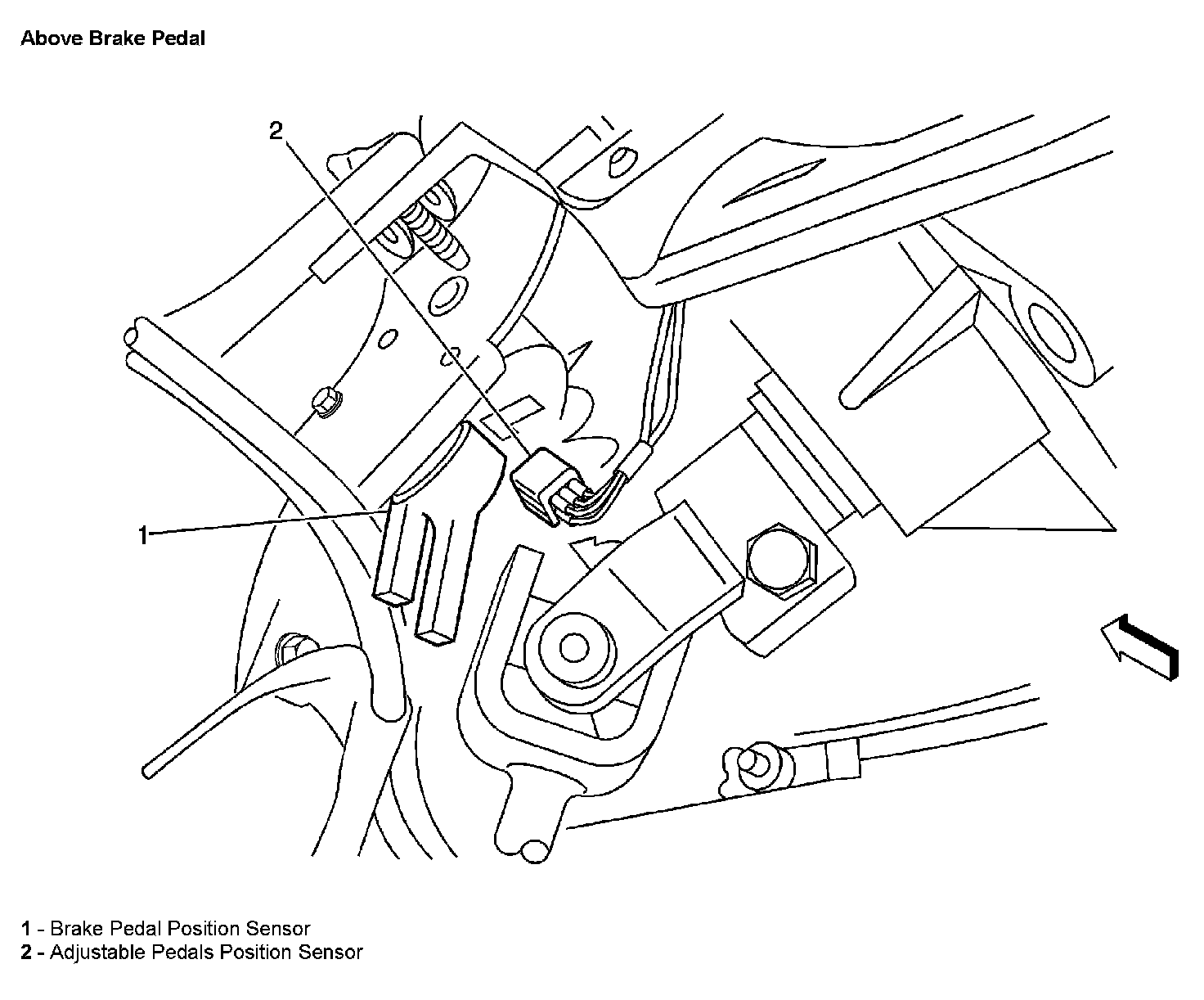 Above Brake Pedal

2

1

1 - Brake Pedal Position Sensor
2 - Adjustable Pedals Position Sensor