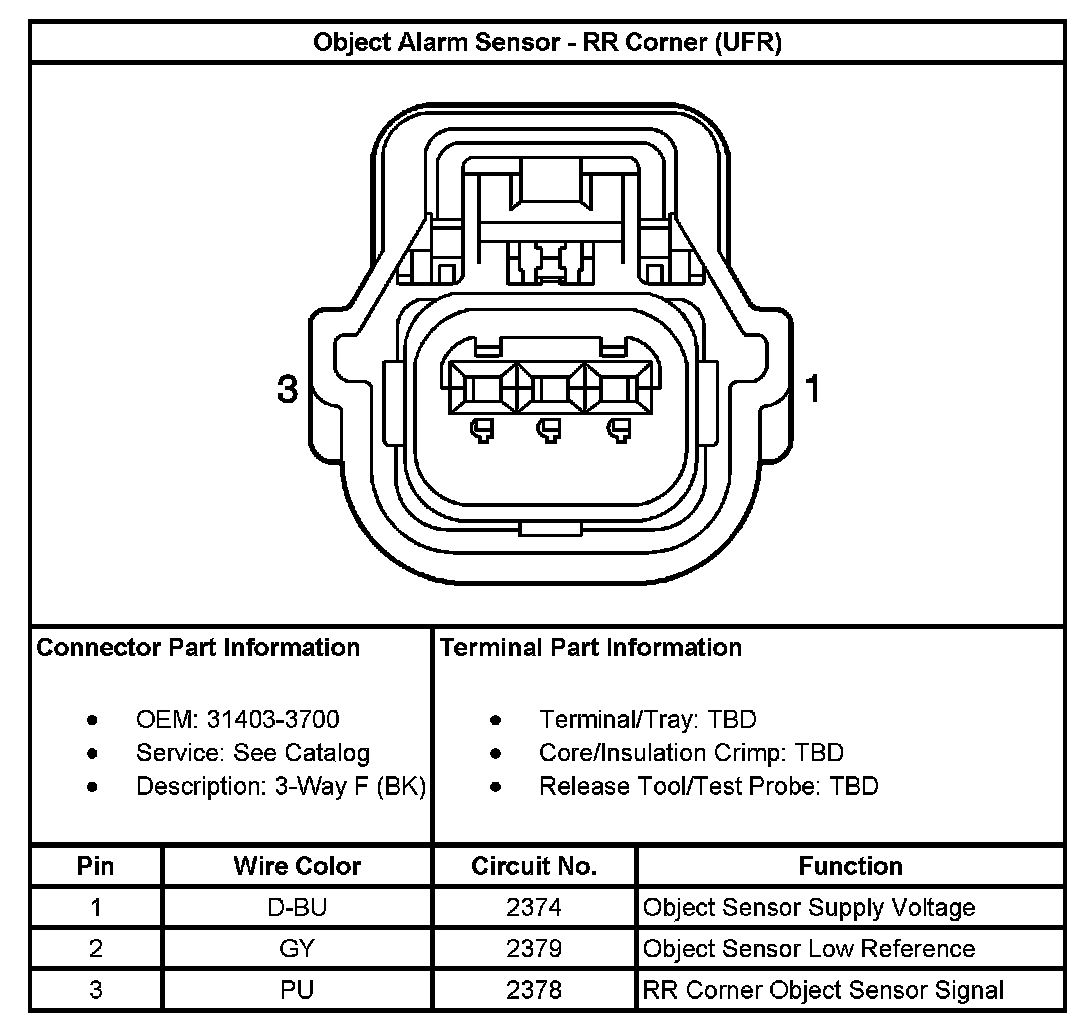 Object Alarm Sensor - RR Corner (UFR)

3

1

Connector Part Information

- OEM: 31403-3700
- Service: See Catalog
- Description: 3-Way F (BK)

Terminal Part Information

- Terminal/Tray: TBD
- Core/Insulation Crimp: TBD
- Release Tool/Test Probe: TBD

| Pin | Wire Color | Circuit No. | Function |
|---|---|---|---|
| 1 | D-BU | 2374 | Object Sensor Supply Voltage |
| 2 | GY | 2379 | Object Sensor Low Reference |
| 3 | PU | 2378 | RR Corner Object Sensor Signal |