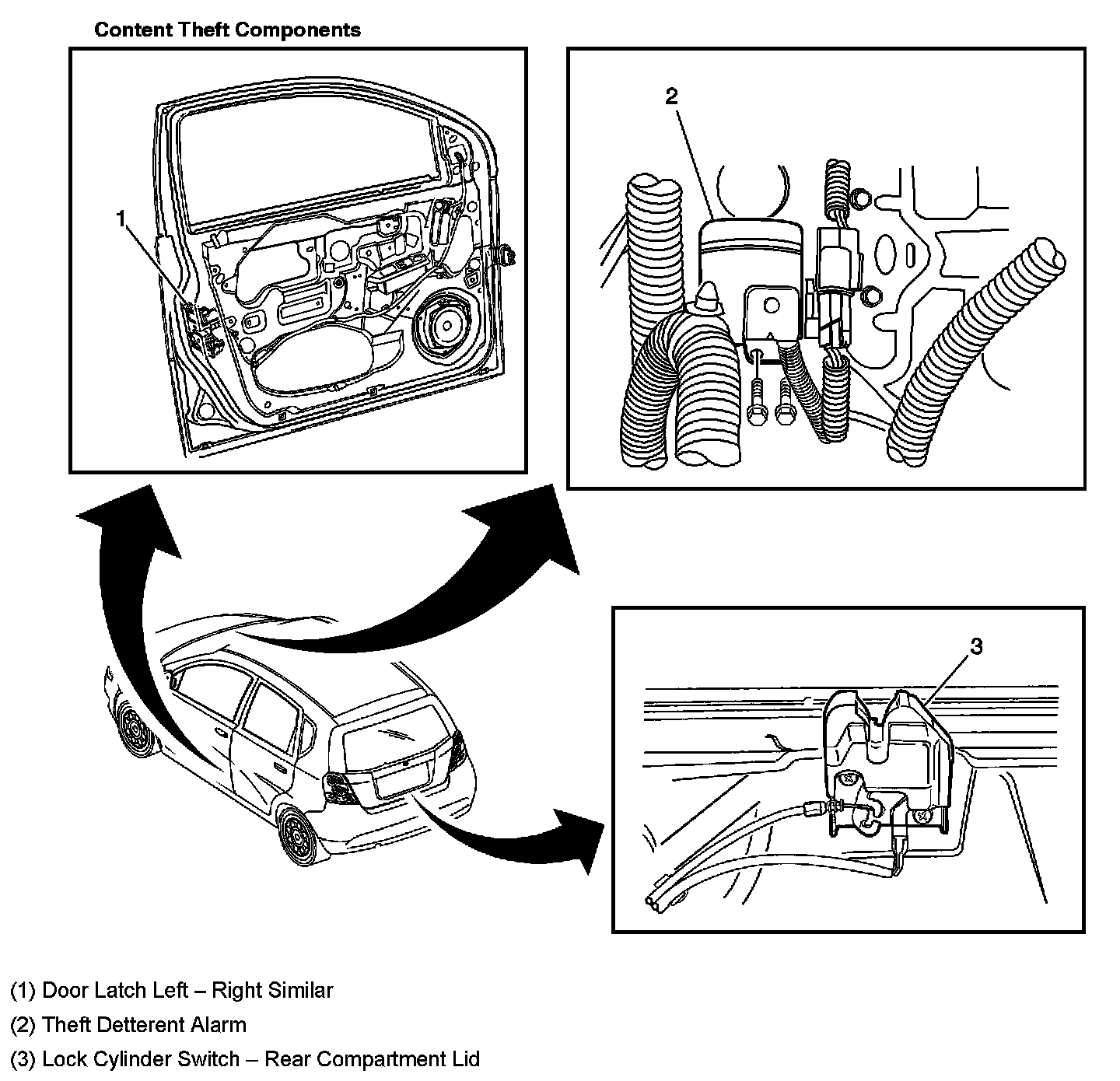 Content Theft Components

1

2

3

(1) Door Latch Left – Right Similar

(2) Theft Detterent Alarm

(3) Lock Cylinder Switch – Rear Compartment Lid