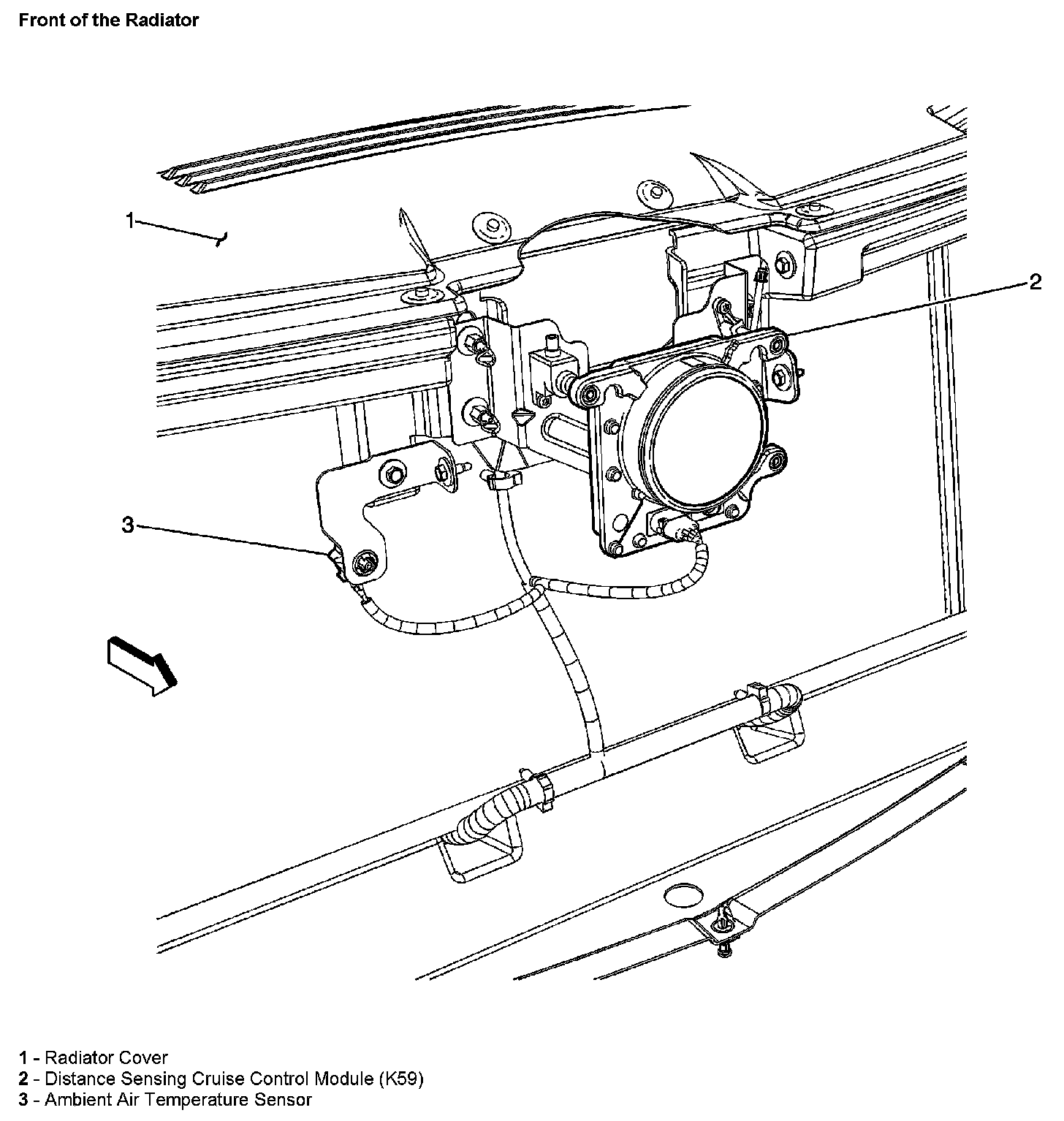 Front of the Radiator

1

2

3

1 - Radiator Cover
2 - Distance Sensing Cruise Control Module (K59)
3 - Ambient Air Temperature Sensor